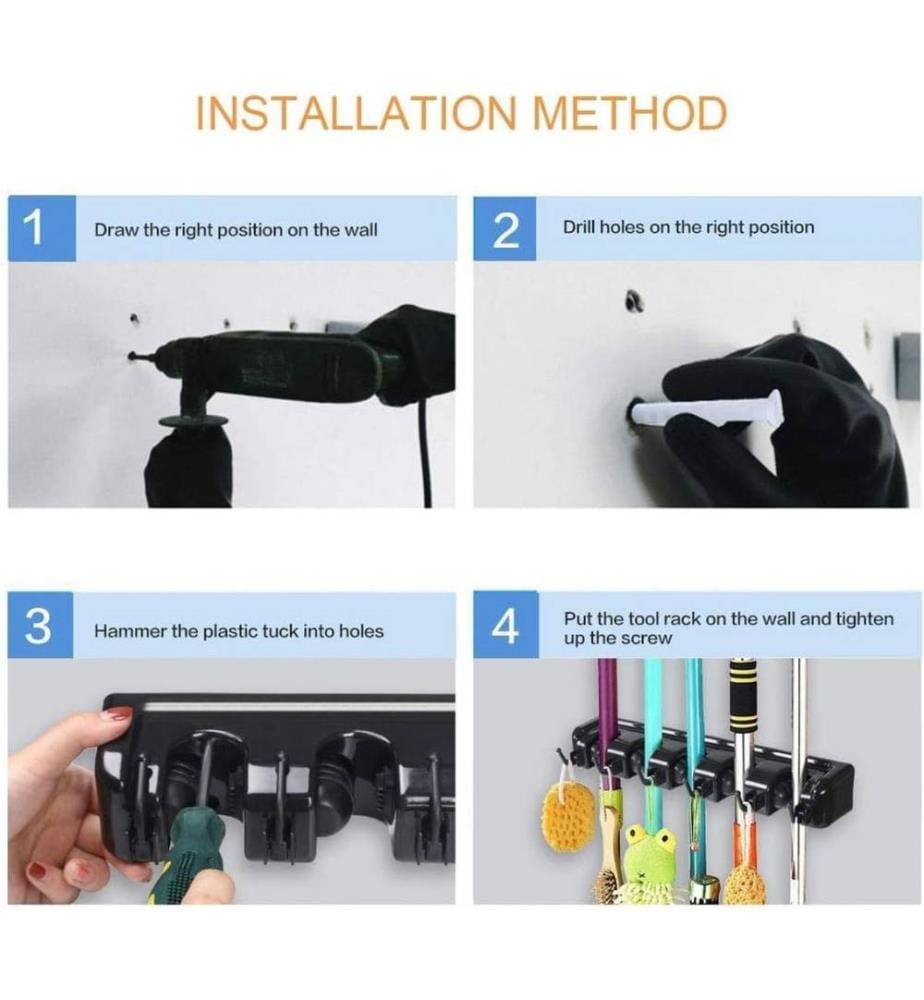 INSTALLATION METHOD

1 Draw the right position on the wall

2 Drill holes on the right position

3 Hammer the plastic tuck into holes

4 Put the tool rack on the wall and tighten up the screw