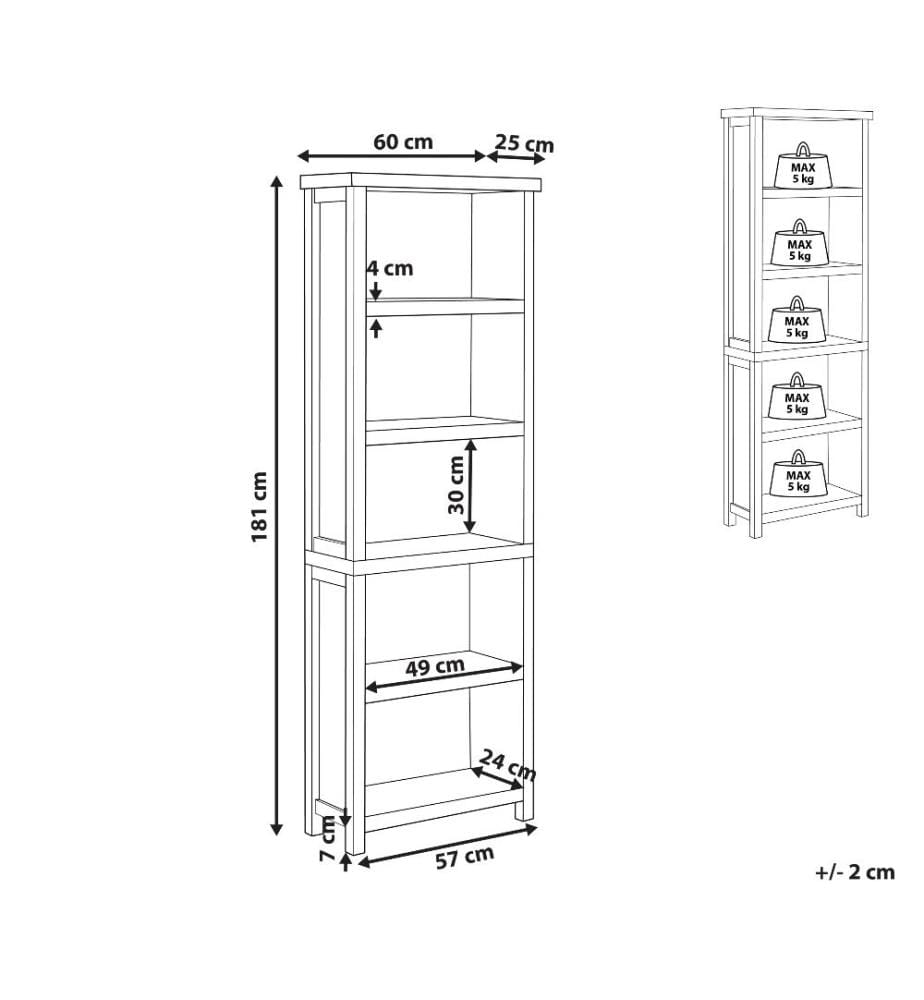 60 cm
25 cm
4 cm
181 cm
30 cm
49 cm
24 cm
7 cm
57 cm

MAX
5 kg
MAX
5 kg
MAX
5 kg
MAX
5 kg
MAX
5 kg

+/- 2 cm