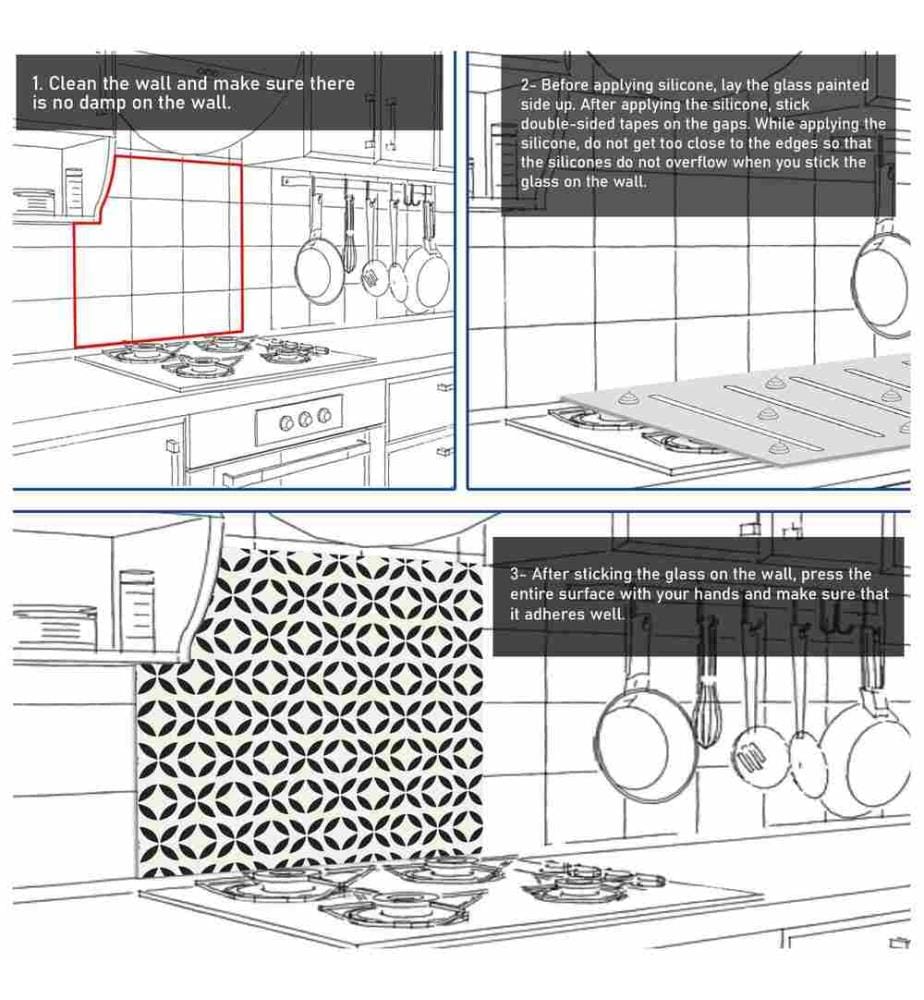 1. Clean the wall and make sure there is no damp on the wall.

2- Before applying silicone, lay the glass painted side up. After applying the silicone, stick double-sided tapes on the gaps. While applying the silicone, do not get too close to the edges so that the silicones do not overflow when you stick the glass on the wall.

3- After sticking the glass on the wall, press the entire surface with your hands and make sure that it adheres well.