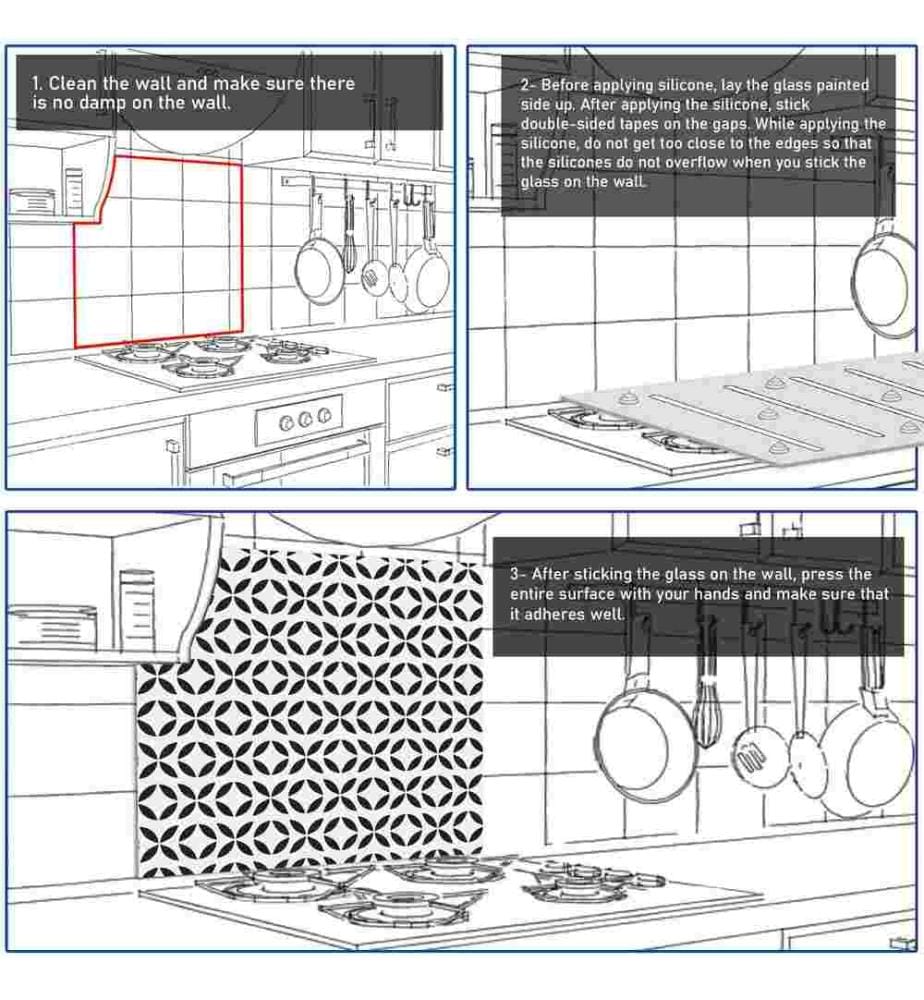 1. Clean the wall and make sure there is no damp on the wall.

2- Before applying silicone, lay the glass painted side up. After applying the silicone, stick double-sided tapes on the gaps. While applying the silicone, do not get too close to the edges so that the silicones do not overflow when you stick the glass on the wall.

3- After sticking the glass on the wall, press the entire surface with your hands and make sure that it adheres well.