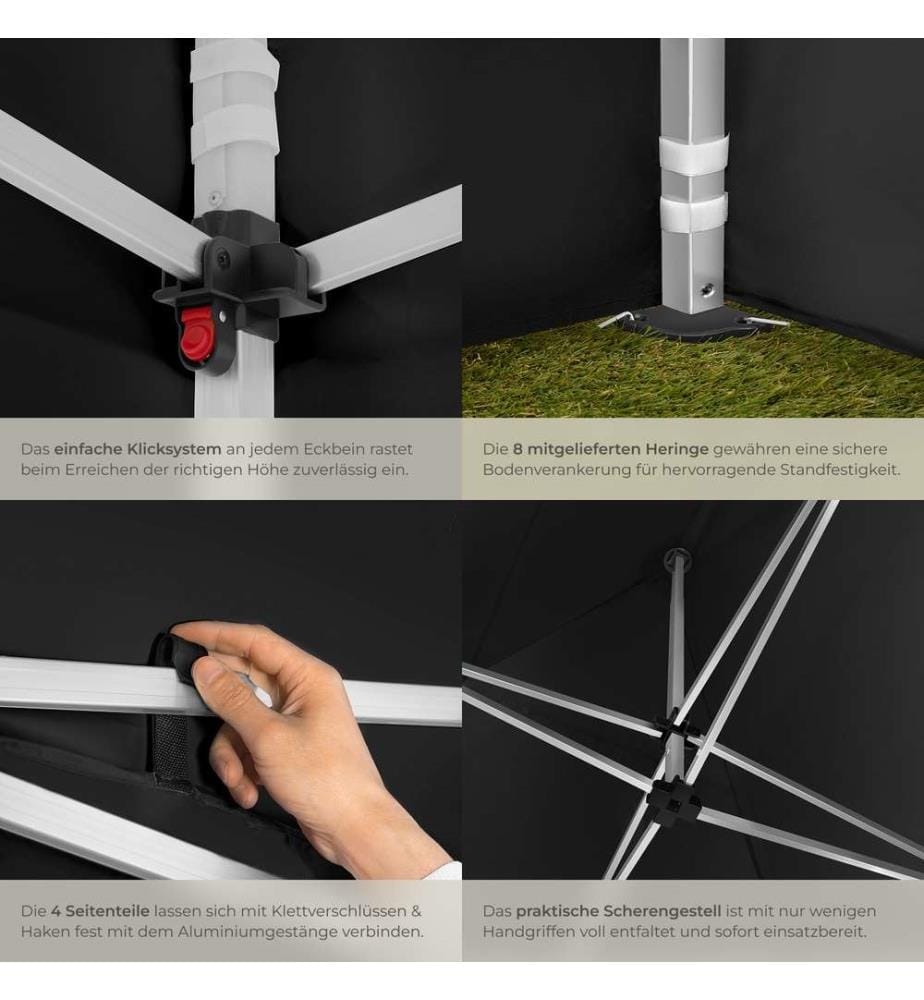 Das einfache Klicksystem an jedem Eckbein rastet beim Erreichen der richtigen Höhe zuverlässig ein.

Die 8 mitgelieferten Heringe gewähren eine sichere Bodenverankerung für hervorragende Standfestigkeit.

Die 4 Seitenteile lassen sich mit Klettverschlüssen & Haken fest mit dem Aluminiumgestänge verbinden.

Das praktische Scherengestell ist mit nur wenigen Handgriffen voll entfaltet und sofort einsatzbereit.