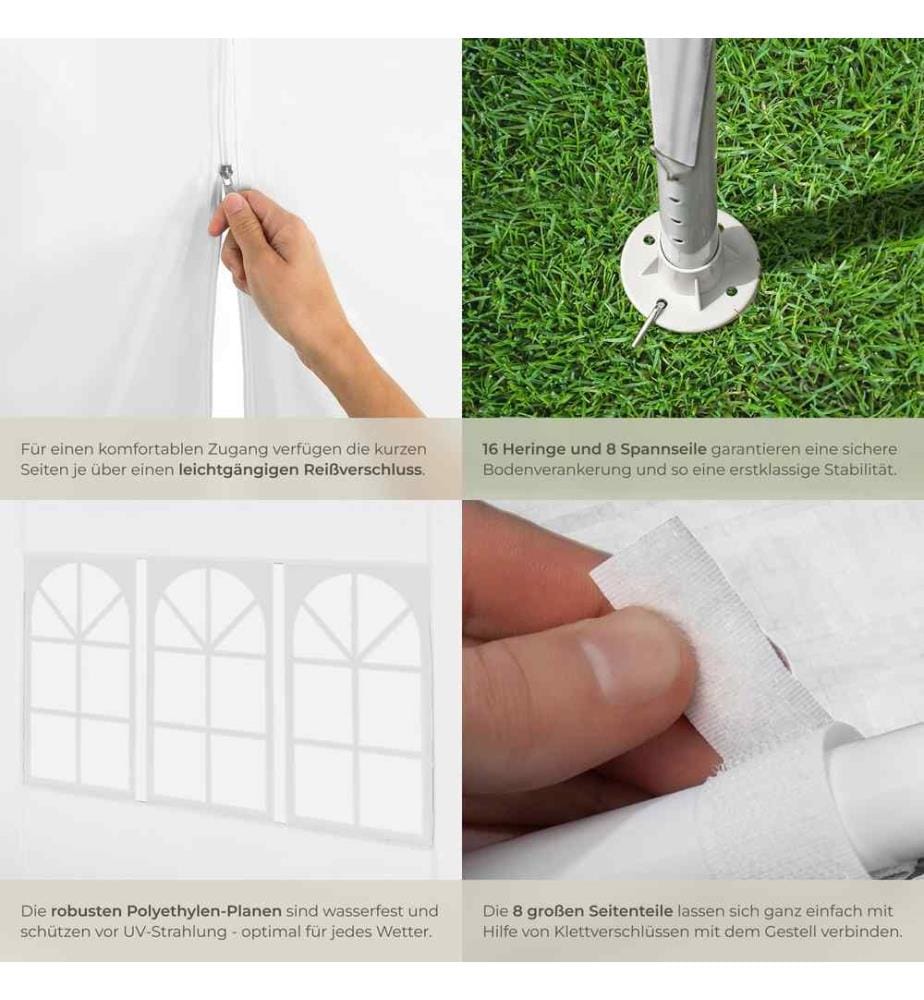 Für einen komfortablen Zugang verfügen die kurzen Seiten je über einen leichtgängigen Reißverschluss.

16 Heringe und 8 Spannseile garantieren eine sichere Bodenverankerung und so eine erstklassige Stabilität.

Die robusten Polyethylen-Planen sind wasserfest und schützen vor UV-Strahlung - optimal für jedes Wetter.

Die 8 großen Seitenteile lassen sich ganz einfach mit Hilfe von Klettverschlüssen mit dem Gestell verbinden.