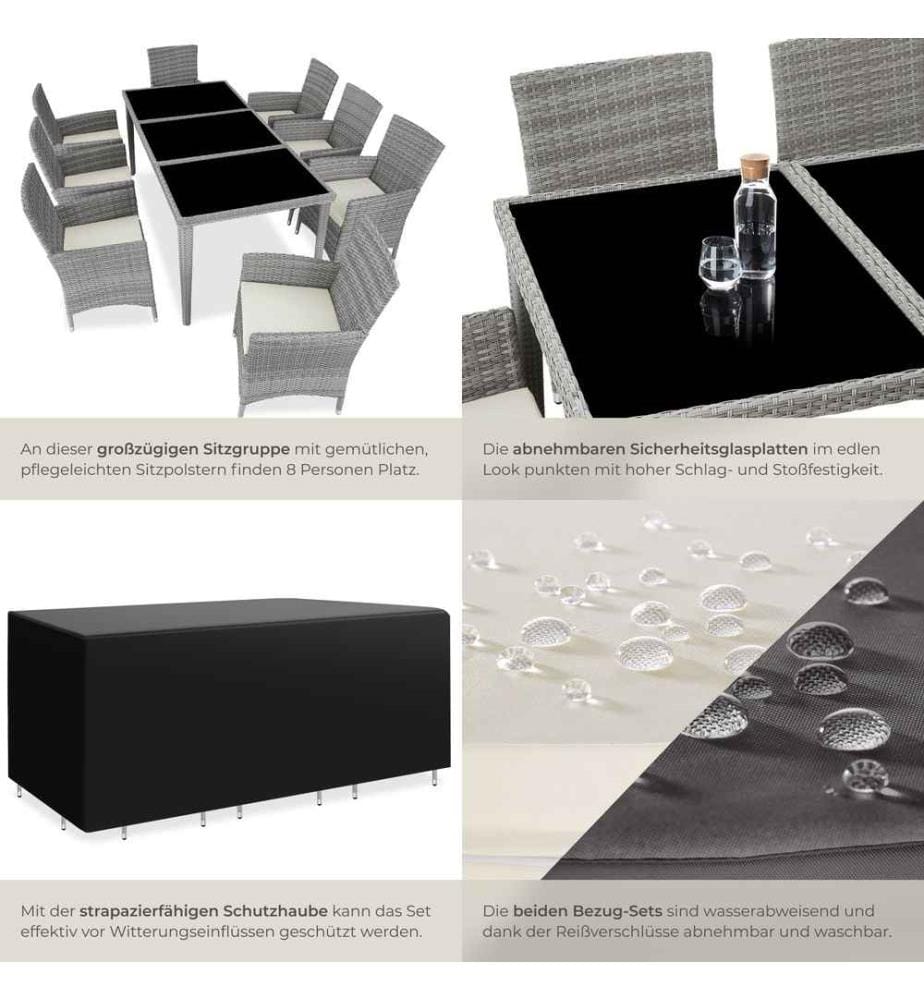 An dieser großzügigen Sitzgruppe mit gemütlichen, pflegeleichten Sitzpolstern finden 8 Personen Platz.

Die abnehmbaren Sicherheitsglasplatten im edlen Look punkten mit hoher Schlag- und Stoßfestigkeit.

Mit der strapazierfähigen Schutzhaube kann das Set effektiv vor Witterungseinflüssen geschützt werden.

Die beiden Bezug-Sets sind wasserabweisend und dank der Reißverschlüsse abnehmbar und waschbar.