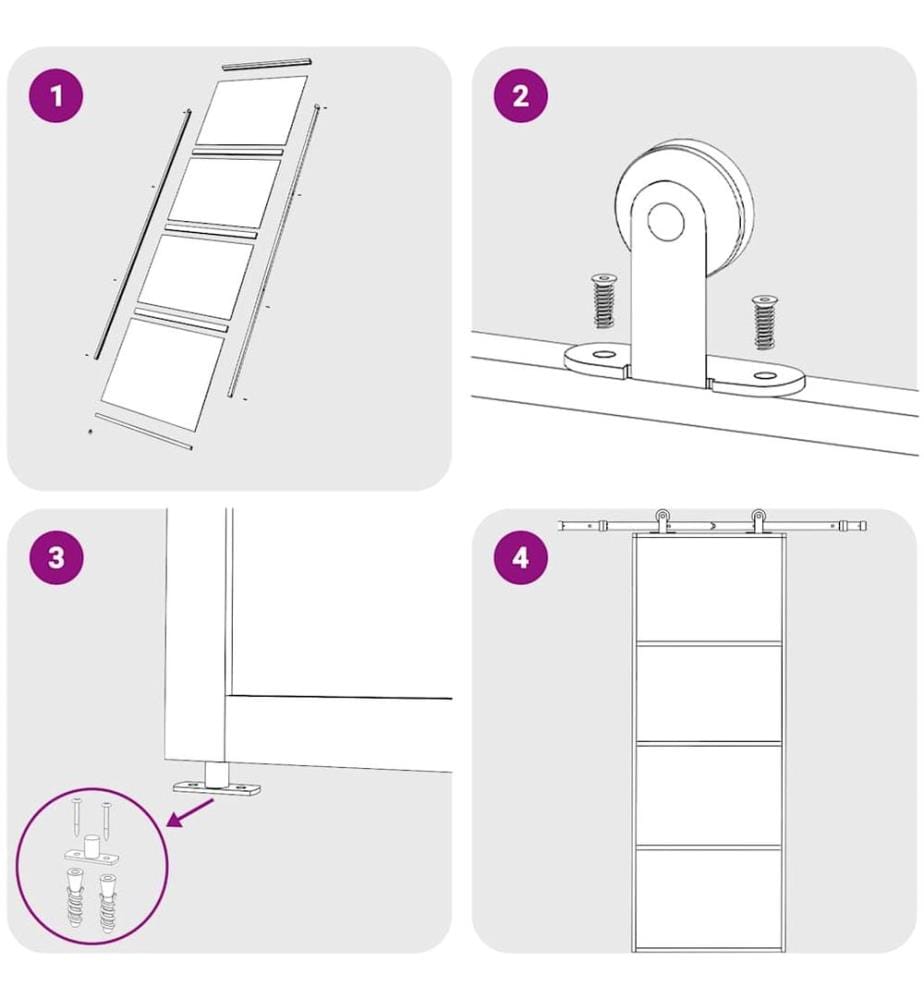 1

2

3

4