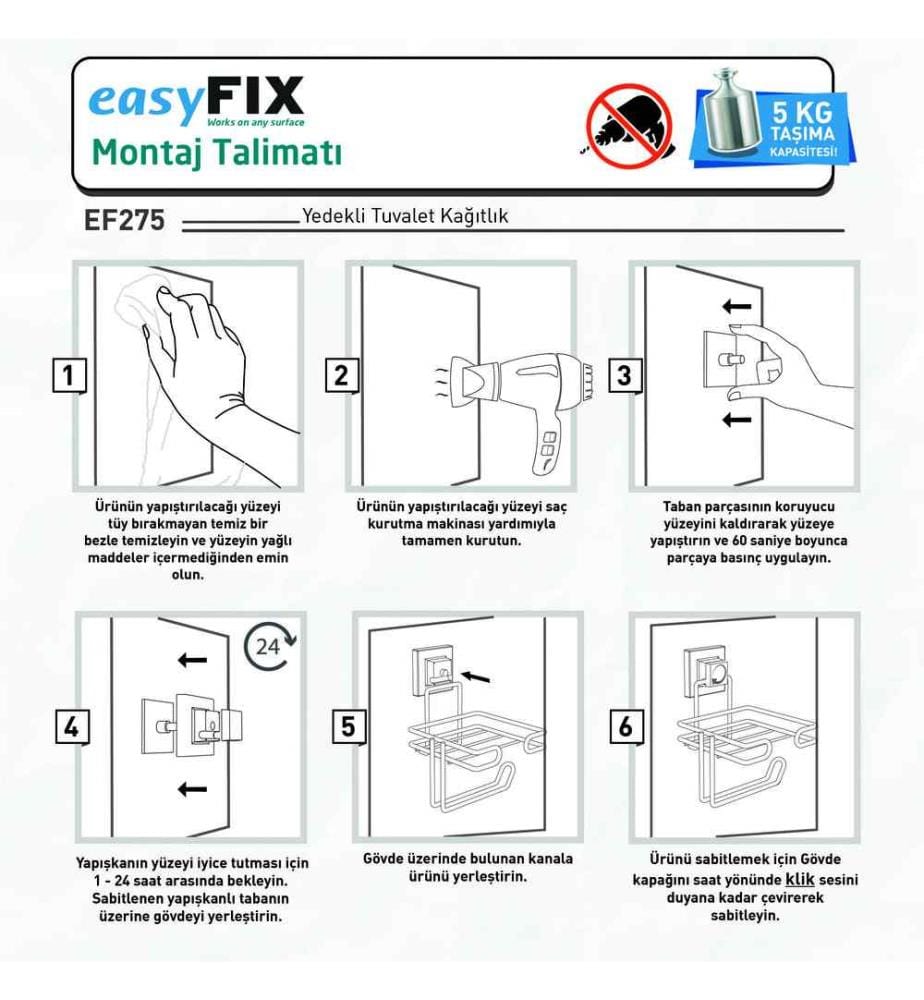 easyFIX
Works on any surface
Montaj Talimatı

5 KG TAŞIMA KAPASİTESİ!

EF275 Yedekli Tuvalet Kağıtlık

1

Ürünün yapıştırılacağı yüzeyi tüy bırakmayan temiz bir bezle temizleyin ve yüzeyin yağlı maddeler içermediğinden emin olun.

2

Ürünün yapıştırılacağı yüzeyi saç kurutma makinası yardımıyla tamamen kurutun.

3

Taban parçasının koruyucu yüzeyini kaldırarak yüzeye yapıştırın ve 60 saniye boyunca parçaya basınç uygulayın.

4

24

Yapışkanın yüzeyi iyice tutması için 1 - 24 saat arasında bekleyin. Sabitlenen yapışkanlı tabanın üzerine gövdeyi yerleştirin.

5

Gövde üzerinde bulunan kanala ürünü yerleştirin.

6

Ürünü sabitlemek için Gövde kapağını saat yönünde klik sesini duyana kadar çevirerek sabitleyin.