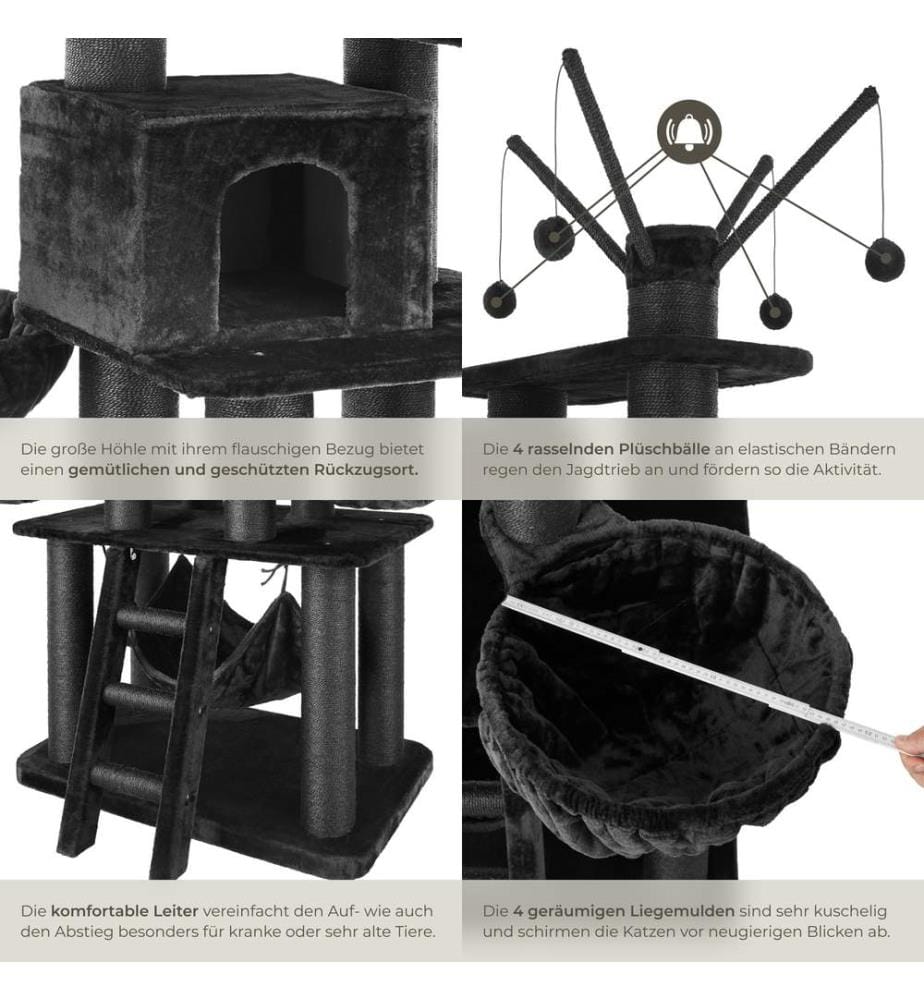 Die große Höhle mit ihrem flauschigen Bezug bietet einen gemütlichen und geschützten Rückzugsort.

Die 4 rasselnden Plüschbälle an elastischen Bändern regen den Jagdtrieb an und fördern so die Aktivität.

Die komfortable Leiter vereinfacht den Auf- wie auch den Abstieg besonders für kranke oder sehr alte Tiere.

Die 4 geräumigen Liegemulden sind sehr kuschelig und schirmen die Katzen vor neugierigen Blicken ab.