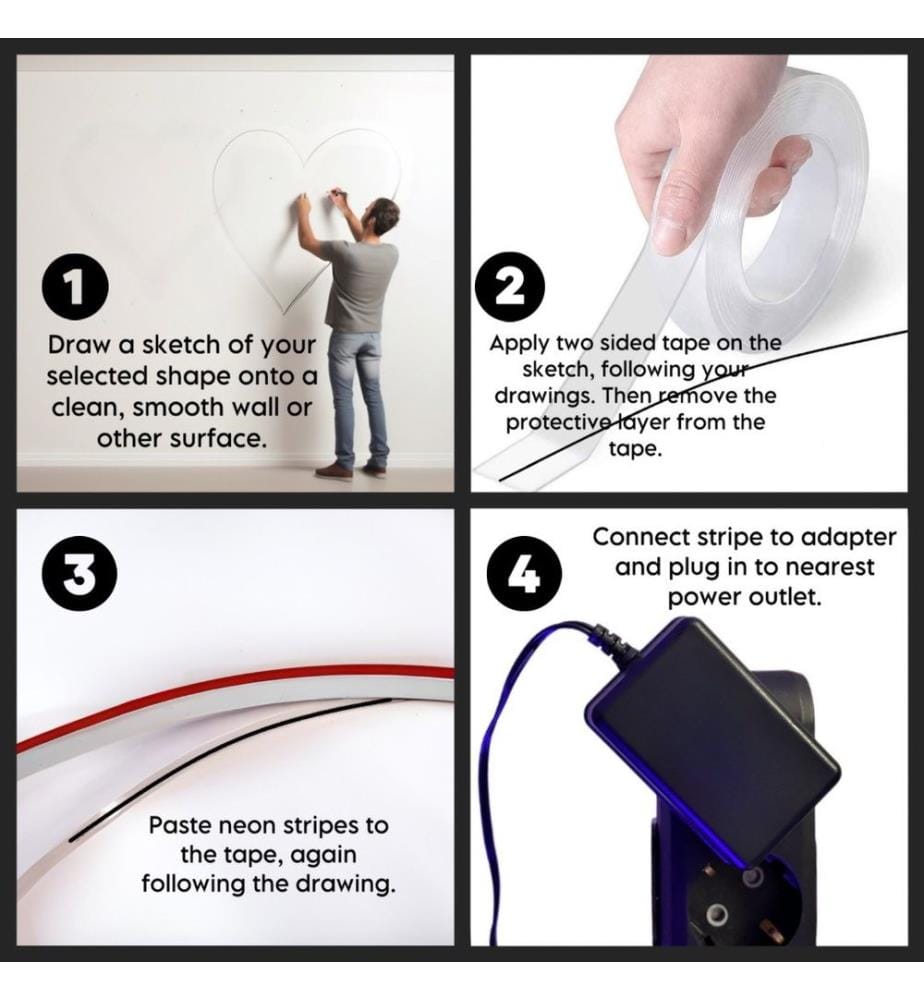 1

Draw a sketch of your selected shape onto a clean, smooth wall or other surface.

2

Apply two sided tape on the sketch, following your drawings. Then remove the protective layer from the tape.

3

Paste neon stripes to the tape, again following the drawing.

4

Connect stripe to adapter and plug in to nearest power outlet.