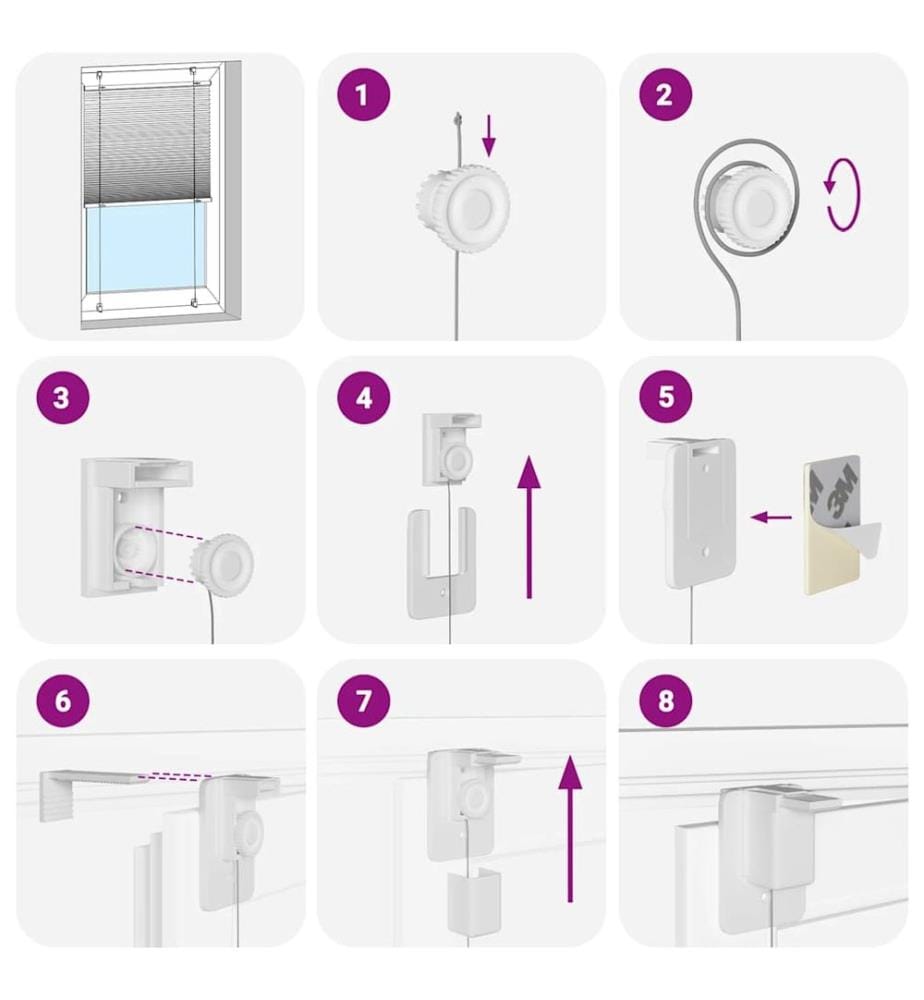 1

2

3

4

5

3M

6

7

8