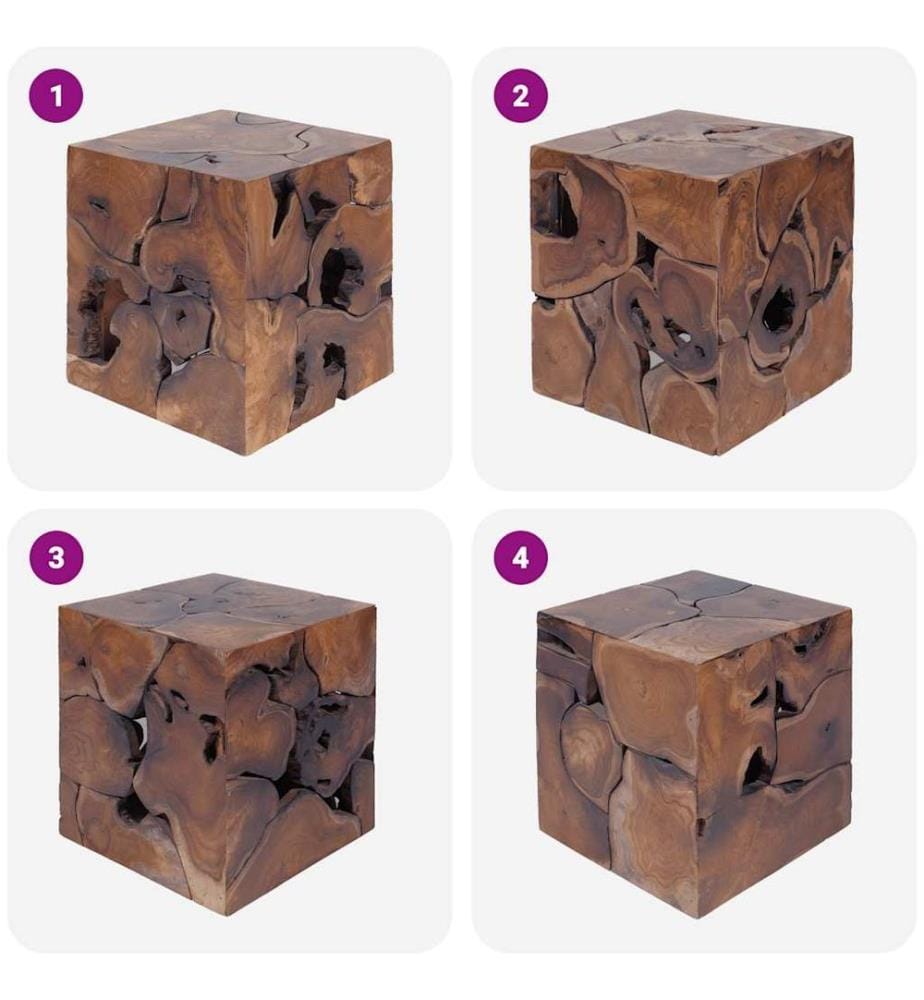 1

2

3

4