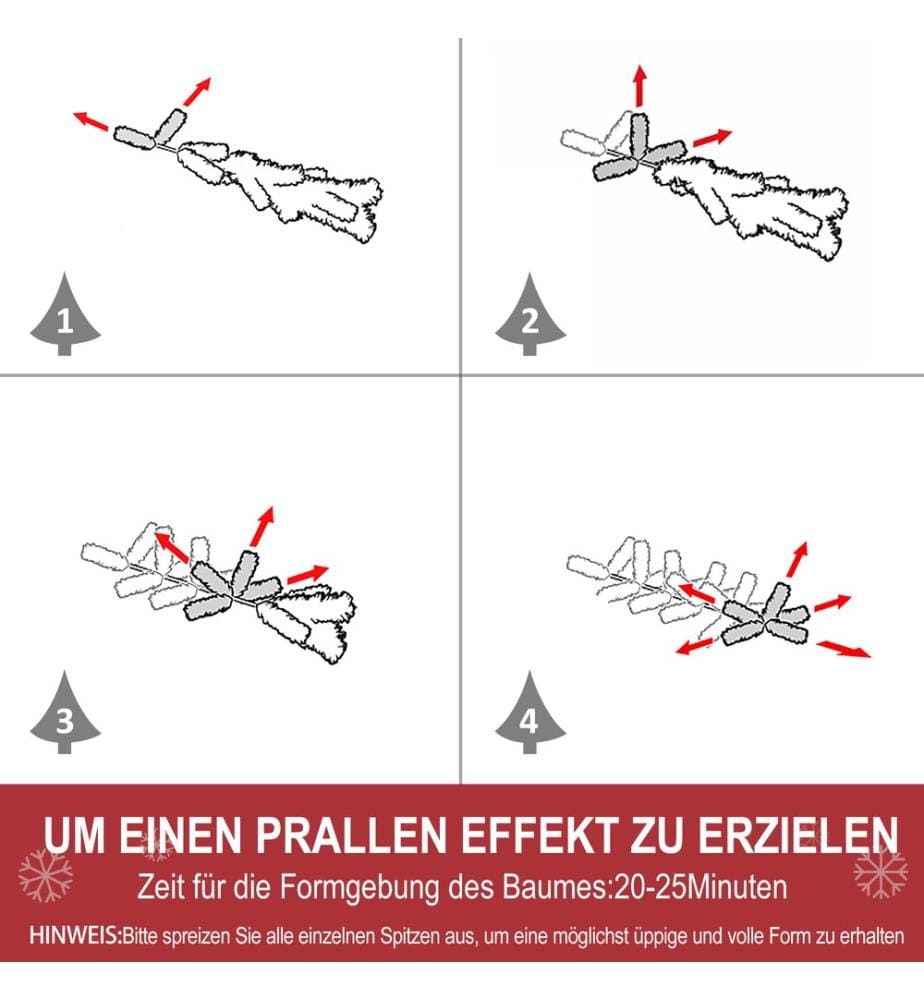 1

2

3

4

UM EINEN PRALLEN EFFEKT ZU ERZIELEN

Zeit für die Formgebung des Baumes:20-25Minuten

HINWEIS:Bitte spreizen Sie alle einzelnen Spitzen aus, um eine möglichst üppige und volle Form zu erhalten