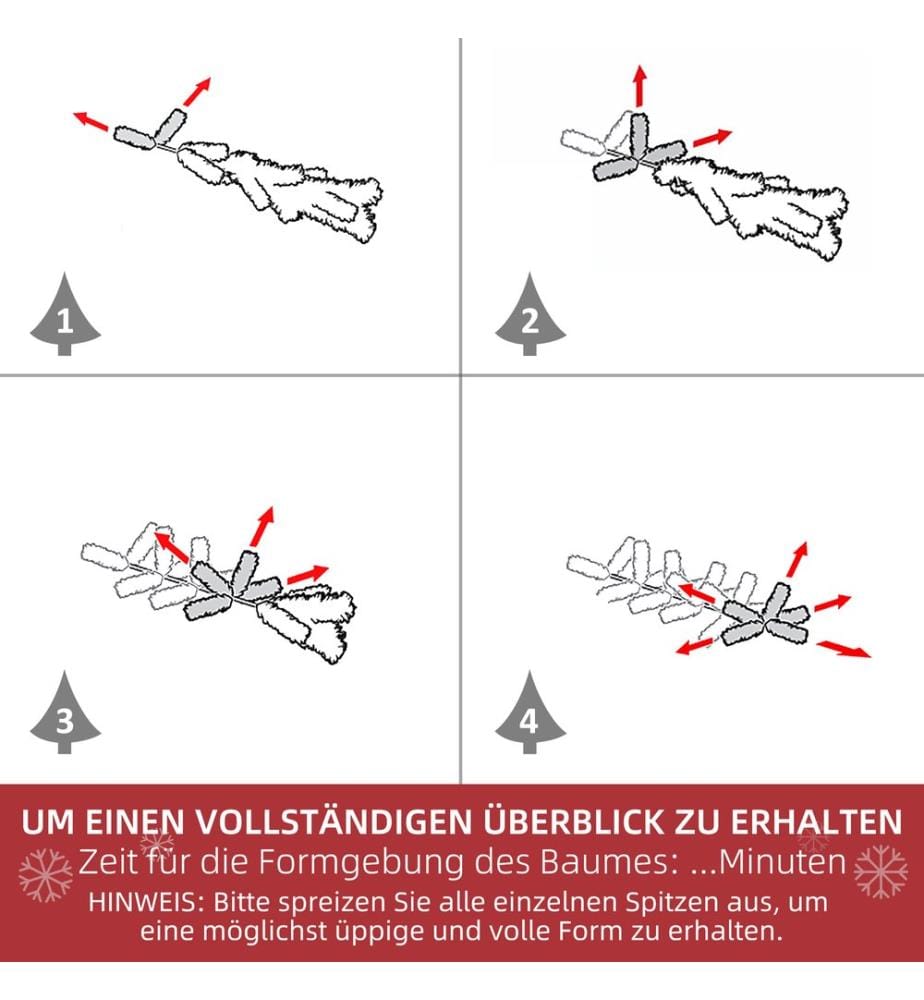 1

2

3

4

UM EINEN VOLLSTÄNDIGEN ÜBERBLICK ZU ERHALTEN
Zeit für die Formgebung des Baumes: ...Minuten
HINWEIS: Bitte spreizen Sie alle einzelnen Spitzen aus, um eine möglichst üppige und volle Form zu erhalten.