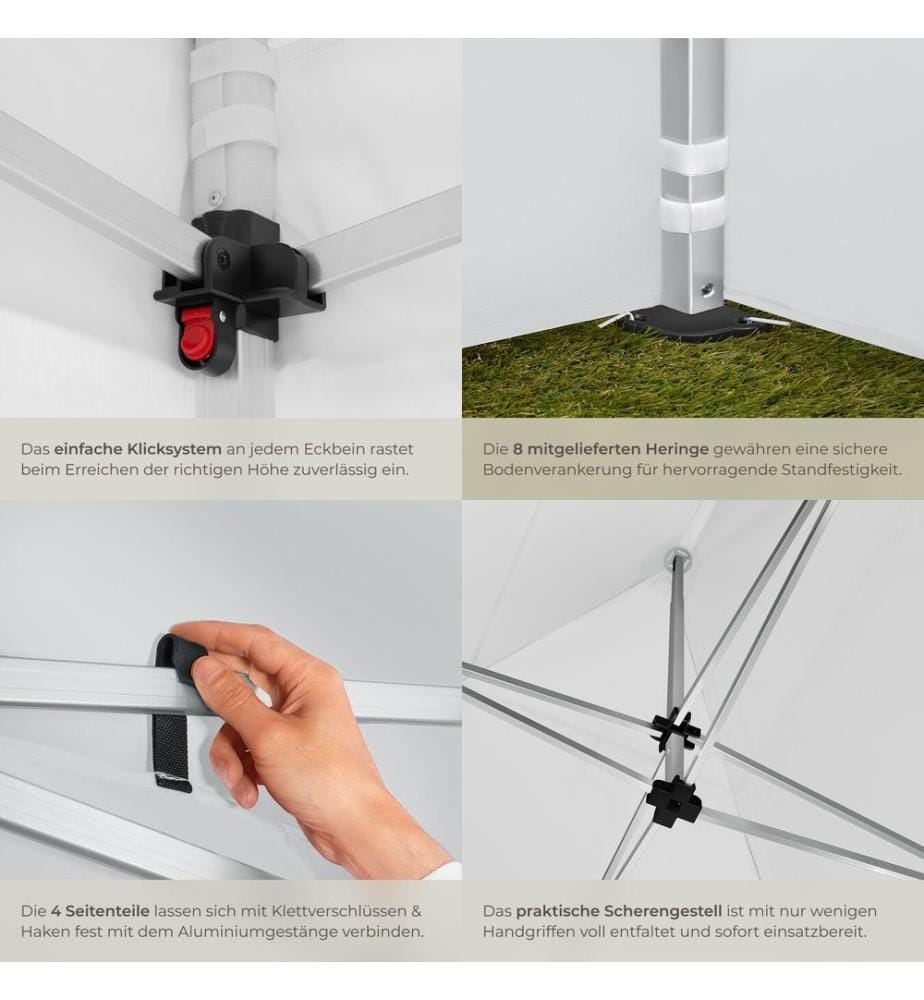 Das einfache Klicksystem an jedem Eckbein rastet beim Erreichen der richtigen Höhe zuverlässig ein.

Die 8 mitgelieferten Heringe gewähren eine sichere Bodenverankerung für hervorragende Standfestigkeit.

Die 4 Seitenteile lassen sich mit Klettverschlüssen & Haken fest mit dem Aluminiumgestänge verbinden.

Das praktische Scherengestell ist mit nur wenigen Handgriffen voll entfaltet und sofort einsatzbereit.