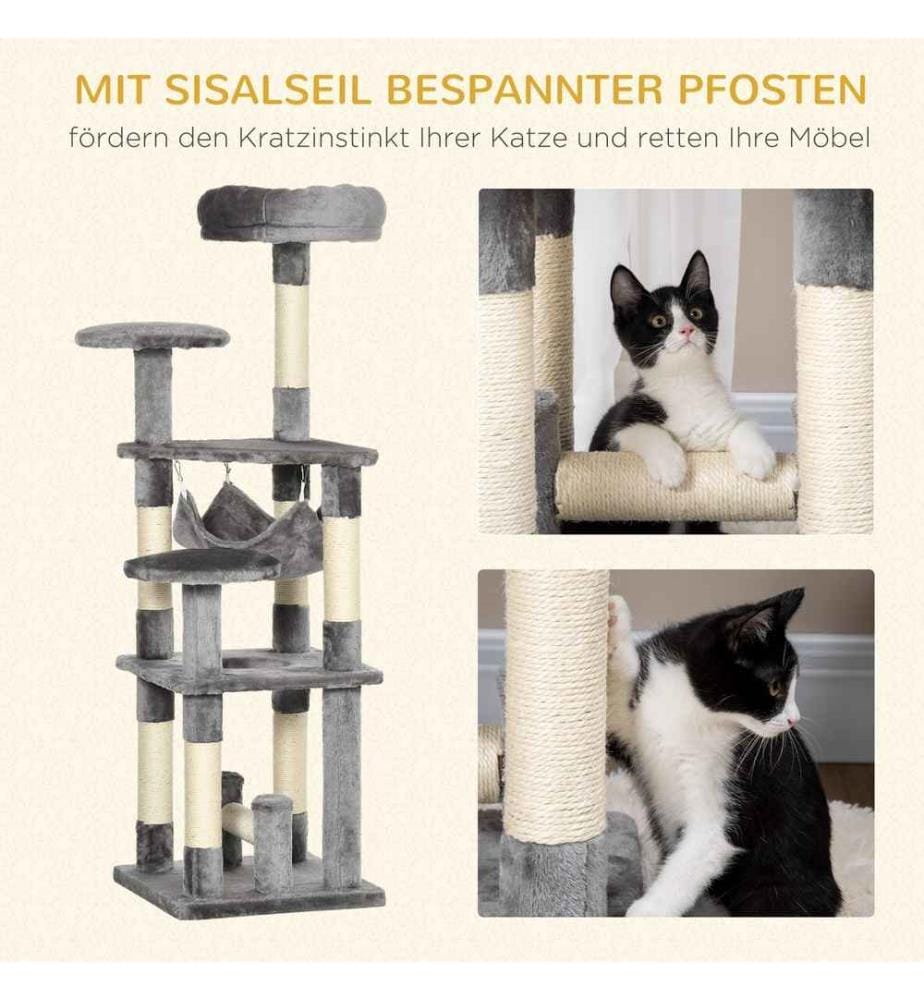 MIT SISALSEIL BESPANNTER PFOSTEN

fördern den Kratzinstinkt Ihrer Katze und retten Ihre Möbel