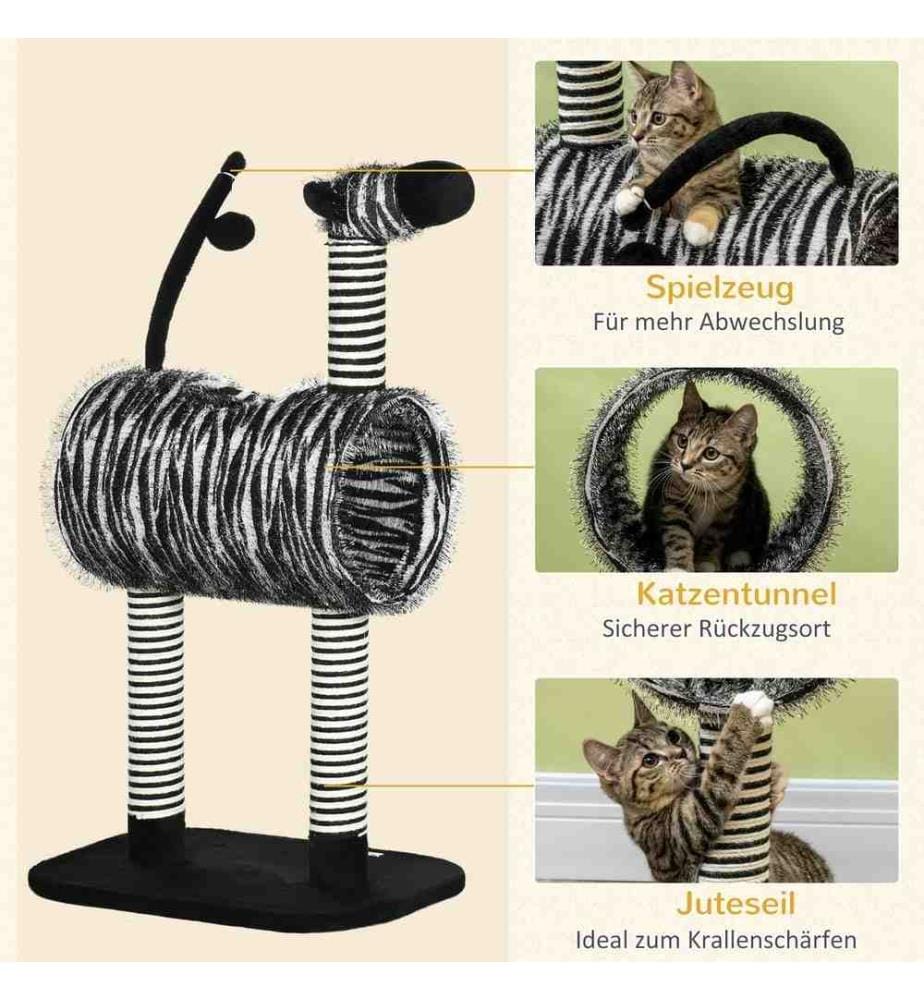 Spielzeug
Für mehr Abwechslung

Katzentunnel
Sicherer Rückzugsort

Juteseil
Ideal zum Krallenschärfen