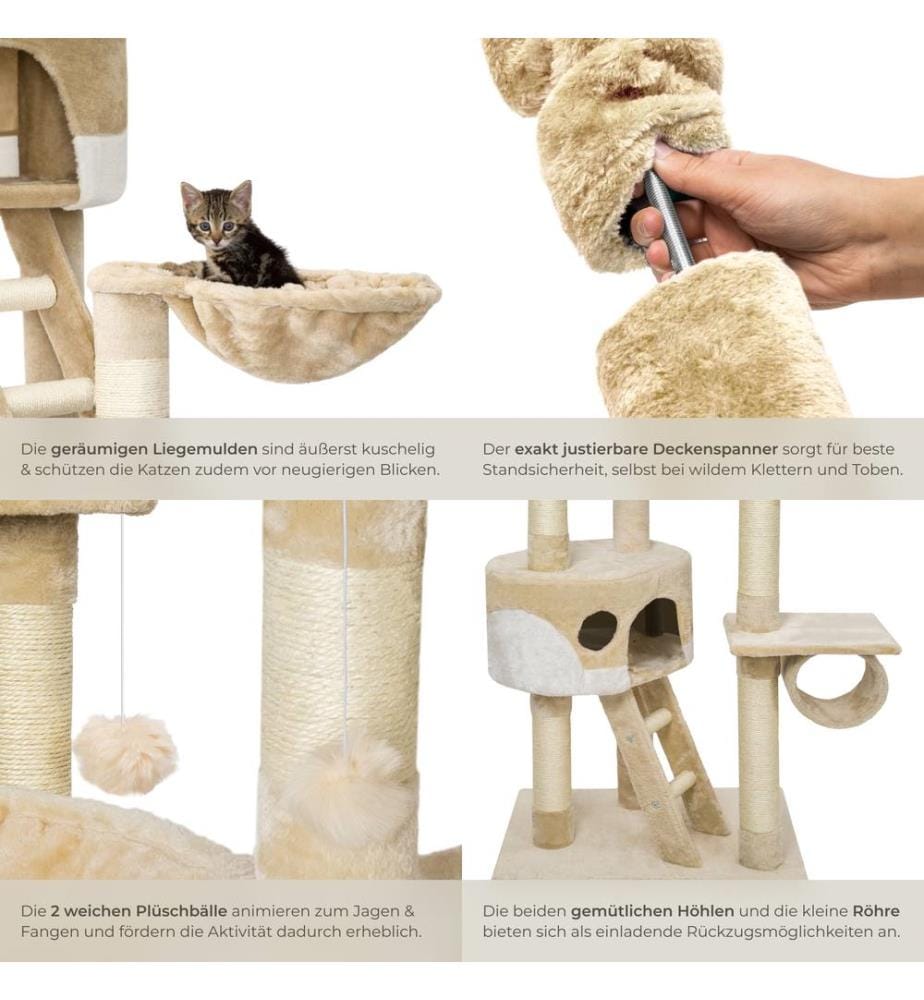 Die geräumigen Liegemulden sind äußerst kuschelig & schützen die Katzen zudem vor neugierigen Blicken.

Der exakt justierbare Deckenspanner sorgt für beste Standsicherheit, selbst bei wildem Klettern und Toben.

Die 2 weichen Plüschbälle animieren zum Jagen & Fangen und fördern die Aktivität dadurch erheblich.

Die beiden gemütlichen Höhlen und die kleine Röhre bieten sich als einladende Rückzugsmöglichkeiten an.