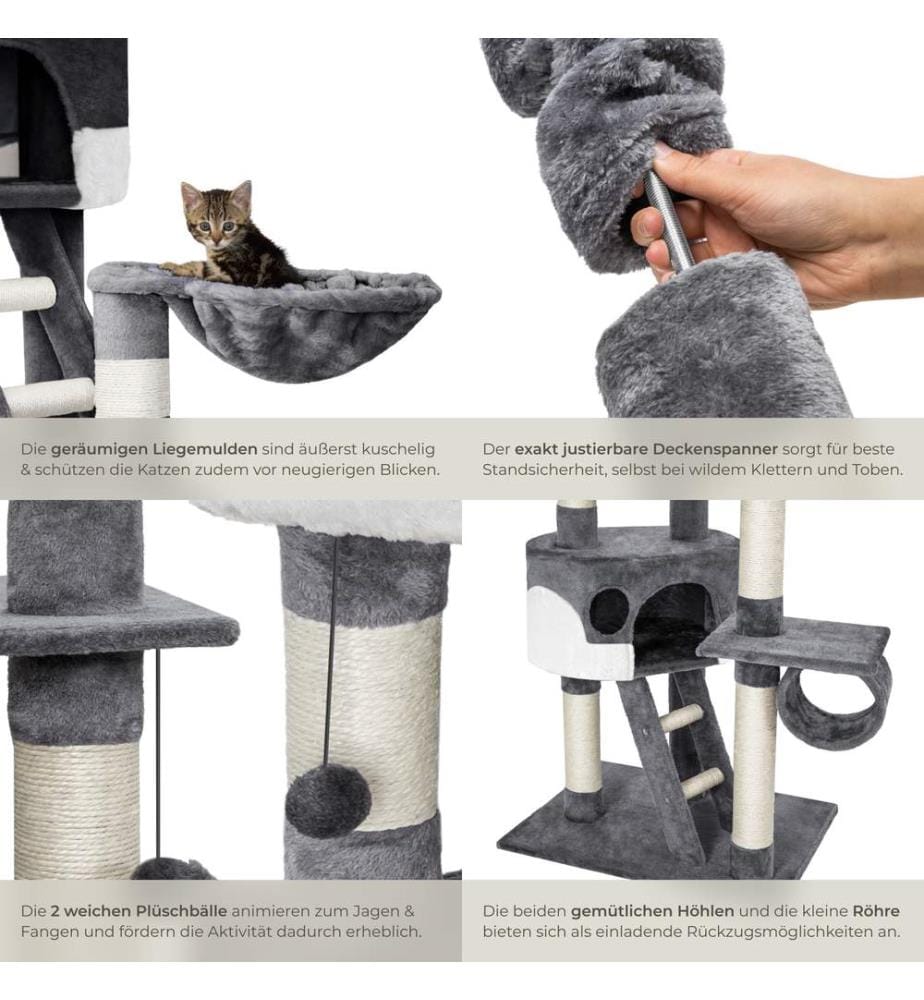 Die geräumigen Liegemulden sind äußerst kuschelig & schützen die Katzen zudem vor neugierigen Blicken.

Der exakt justierbare Deckenspanner sorgt für beste Standsicherheit, selbst bei wildem Klettern und Toben.

Die 2 weichen Plüschbälle animieren zum Jagen & Fangen und fördern die Aktivität dadurch erheblich.

Die beiden gemütlichen Höhlen und die kleine Röhre bieten sich als einladende Rückzugsmöglichkeiten an.