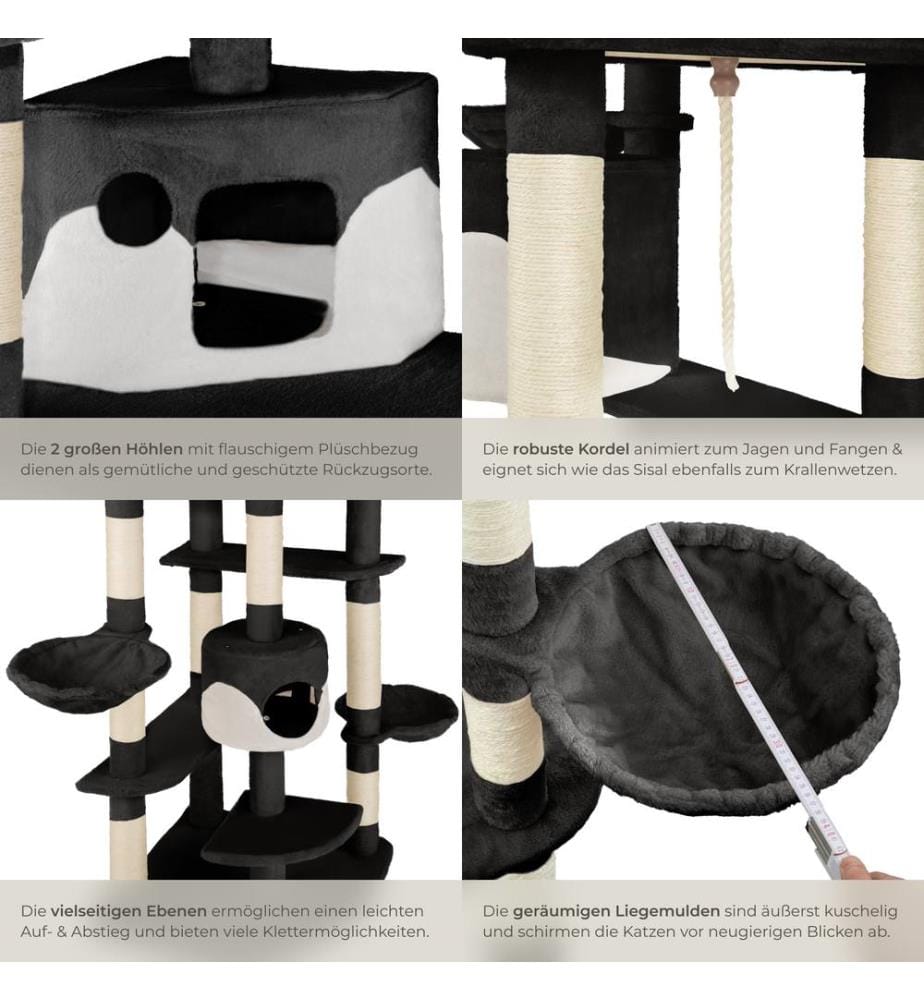 Die 2 großen Höhlen mit flauschigem Plüschbezug dienen als gemütliche und geschützte Rückzugsorte.

Die robuste Kordel animiert zum Jagen und Fangen & eignet sich wie das Sisal ebenfalls zum Krallenwetzen.

Die vielseitigen Ebenen ermöglichen einen leichten Auf- & Abstieg und bieten viele Klettermöglichkeiten.

Die geräumigen Liegemulden sind äußerst kuschelig und schirmen die Katzen vor neugierigen Blicken ab.