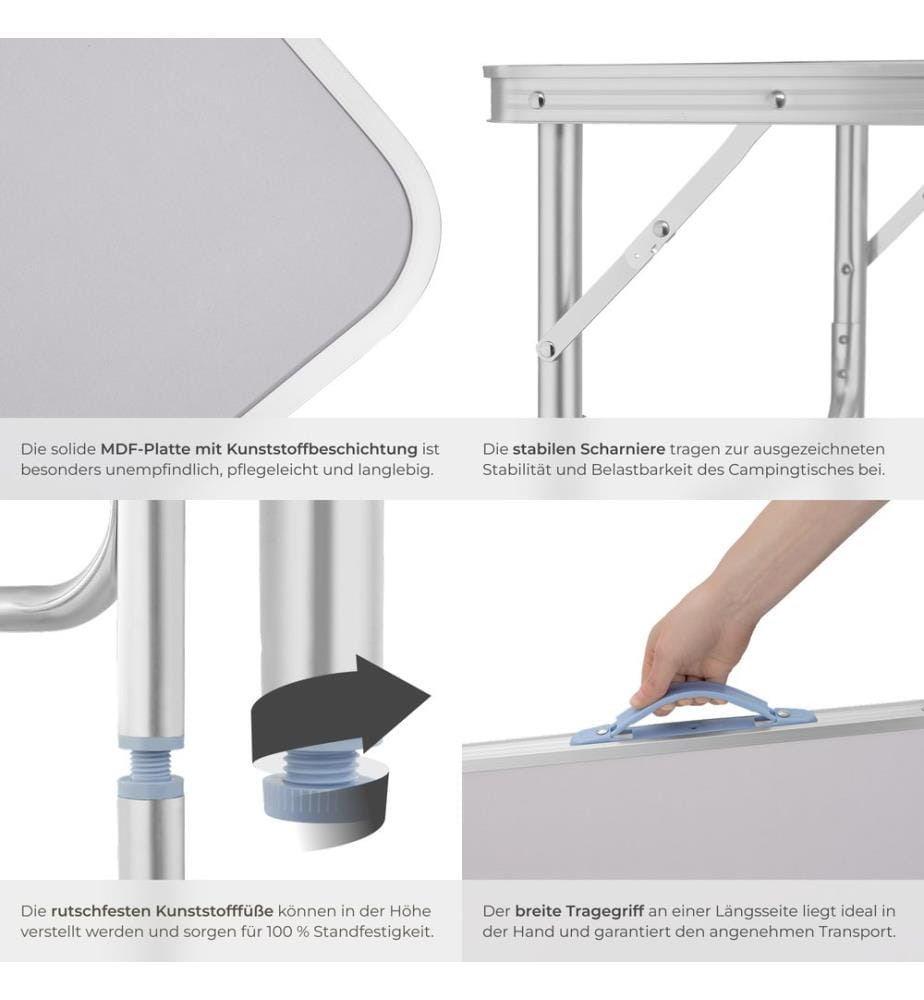 Die solide MDF-Platte mit Kunststoffbeschichtung ist besonders unempfindlich, pflegeleicht und langlebig.

Die stabilen Scharniere tragen zur ausgezeichneten Stabilität und Belastbarkeit des Campingtisches bei.

Die rutschfesten Kunststofffüße können in der Höhe verstellt werden und sorgen für 100 % Standfestigkeit.

Der breite Tragegriff an einer Längsseite liegt ideal in der Hand und garantiert den angenehmen Transport.