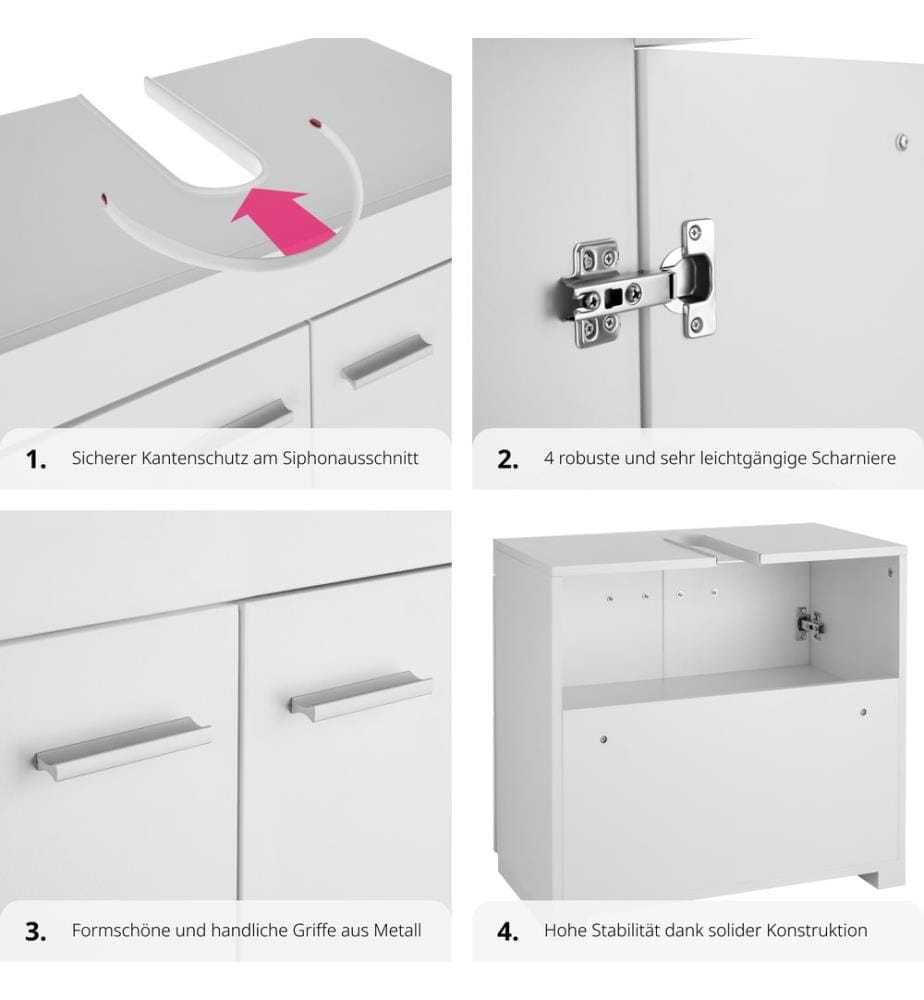 1. Sicherer Kantenschutz am Siphonausschnitt

2. 4 robuste und sehr leichtgängige Scharniere

3. Formschöne und handliche Griffe aus Metall

4. Hohe Stabilität dank solider Konstruktion