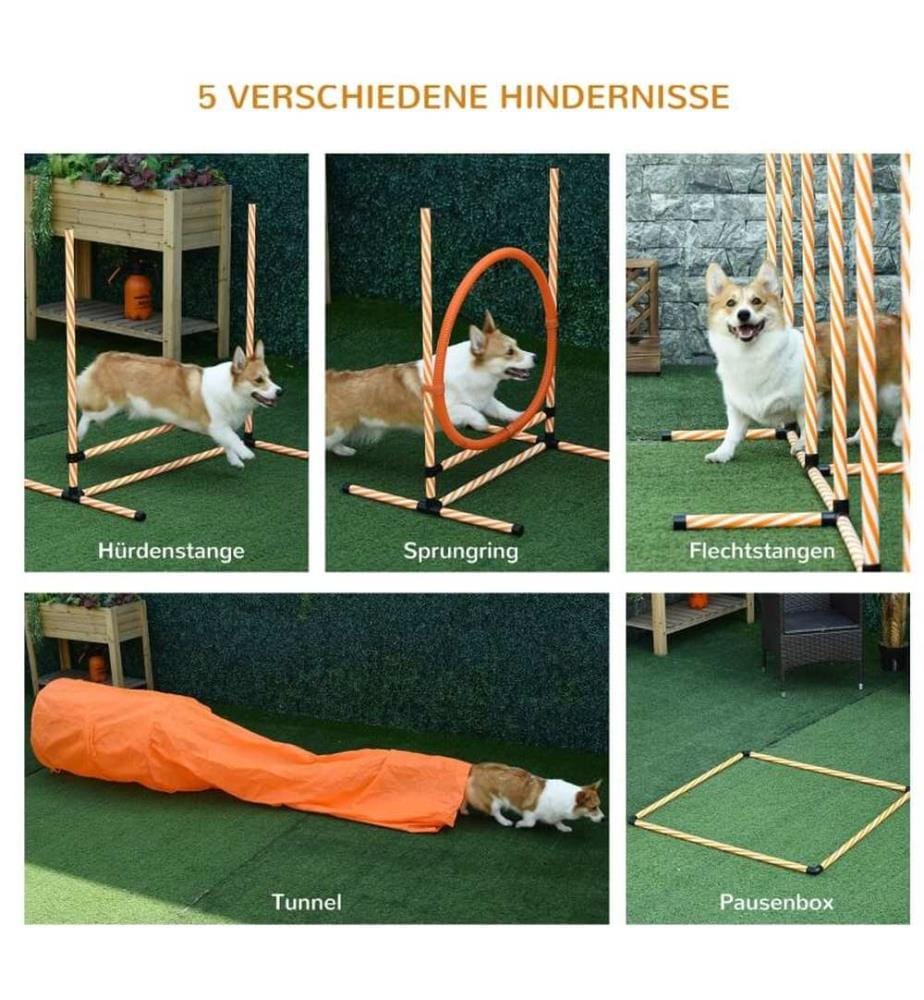 5 VERSCHIEDENE HINDERNISSE

Hürdenstange

Sprungring

Flechtstangen

Tunnel

Pausenbox