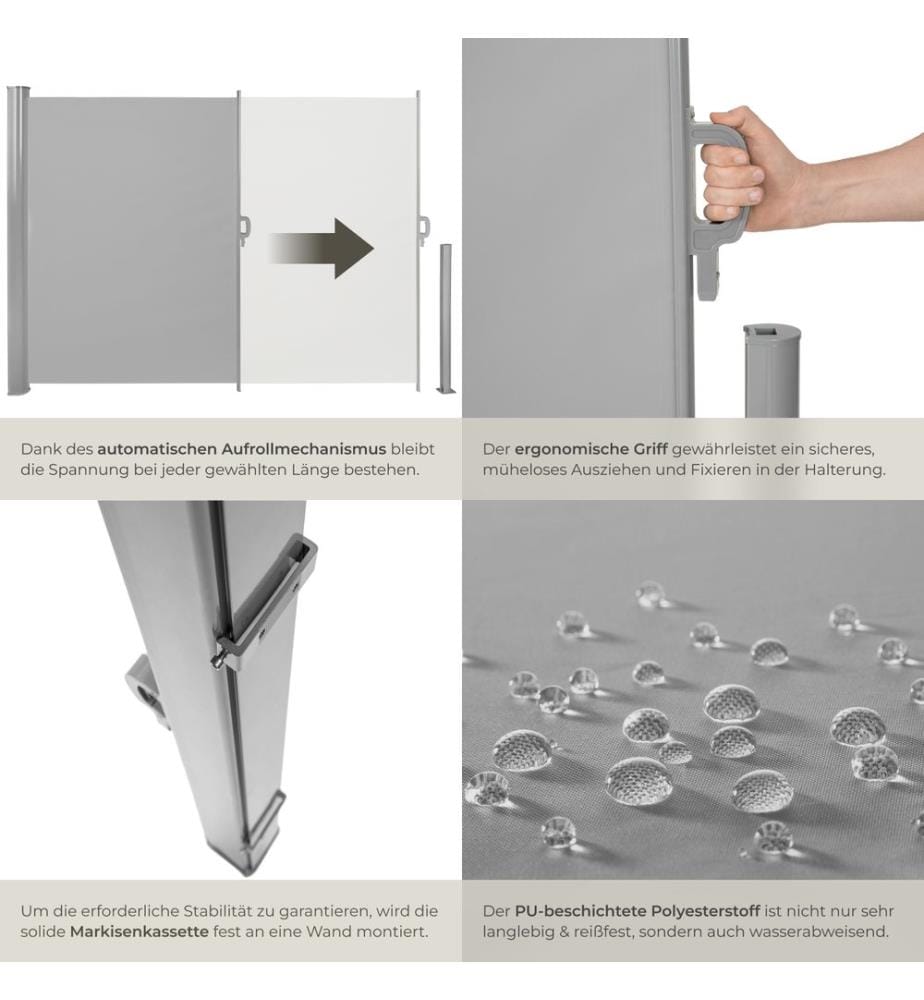 Dank des automatischen Aufrollmechanismus bleibt die Spannung bei jeder gewählten Länge bestehen.

Der ergonomische Griff gewährleistet ein sicheres, müheloses Ausziehen und Fixieren in der Halterung.

Um die erforderliche Stabilität zu garantieren, wird die solide Markisenkassette fest an eine Wand montiert.

Der PU-beschichtete Polyesterstoff ist nicht nur sehr langlebig & reißfest, sondern auch wasserabweisend.