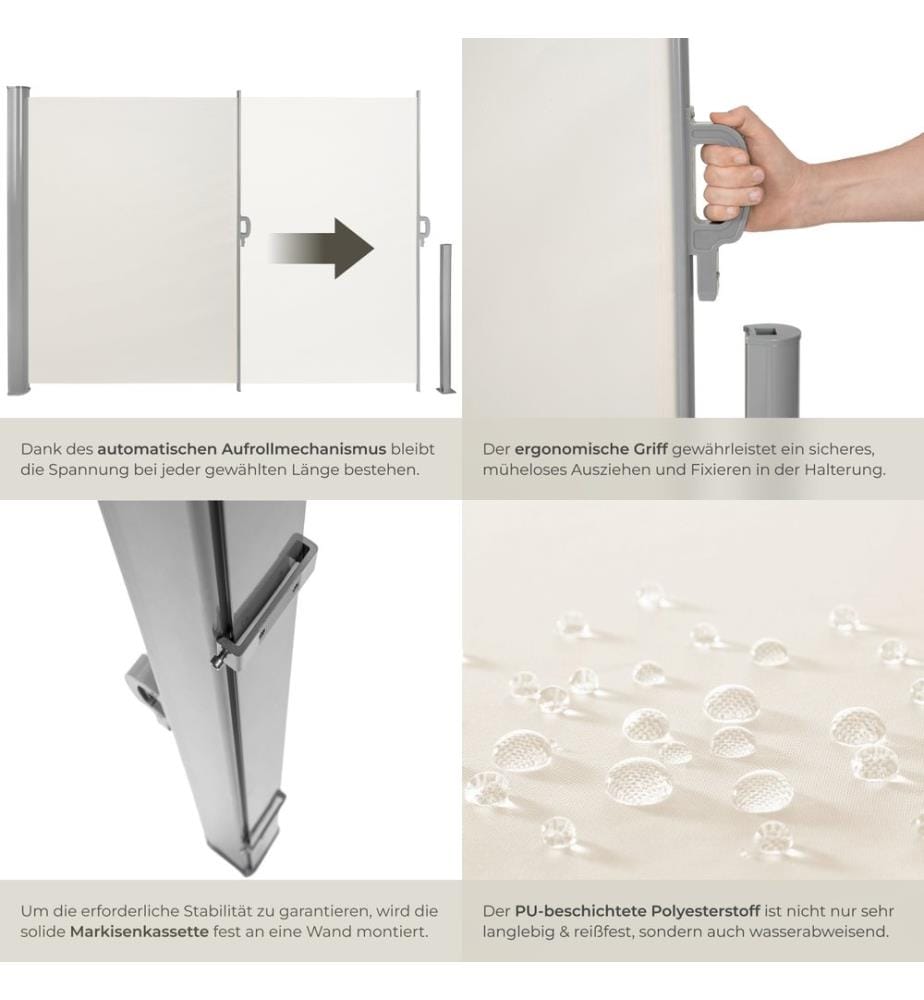 Dank des automatischen Aufrollmechanismus bleibt die Spannung bei jeder gewählten Länge bestehen.

Der ergonomische Griff gewährleistet ein sicheres, müheloses Ausziehen und Fixieren in der Halterung.

Um die erforderliche Stabilität zu garantieren, wird die solide Markisenkassette fest an eine Wand montiert.

Der PU-beschichtete Polyesterstoff ist nicht nur sehr langlebig & reißfest, sondern auch wasserabweisend.