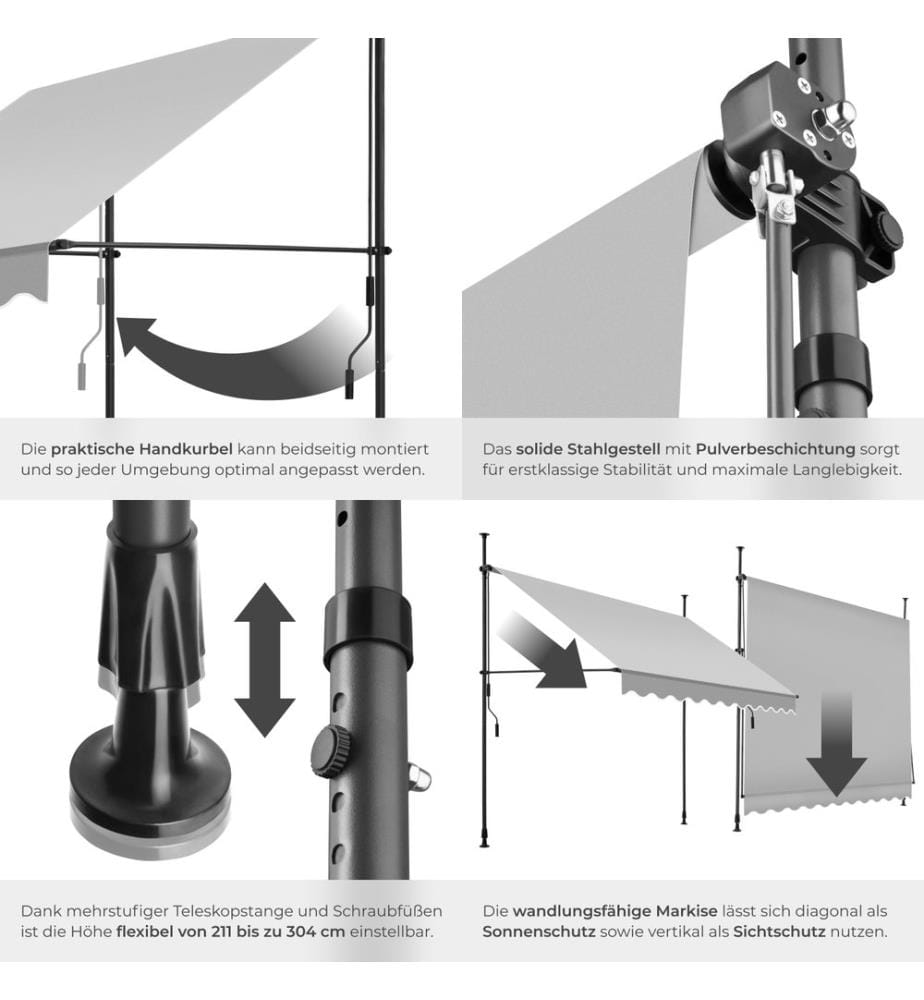 Die praktische Handkurbel kann beidseitig montiert und so jeder Umgebung optimal angepasst werden.

Das solide Stahlgestell mit Pulverbeschichtung sorgt für erstklassige Stabilität und maximale Langlebigkeit.

Dank mehrstufiger Teleskopstange und Schraubfüßen ist die Höhe flexibel von 211 bis zu 304 cm einstellbar.

Die wandlungsfähige Markise lässt sich diagonal als Sonnenschutz sowie vertikal als Sichtschutz nutzen.