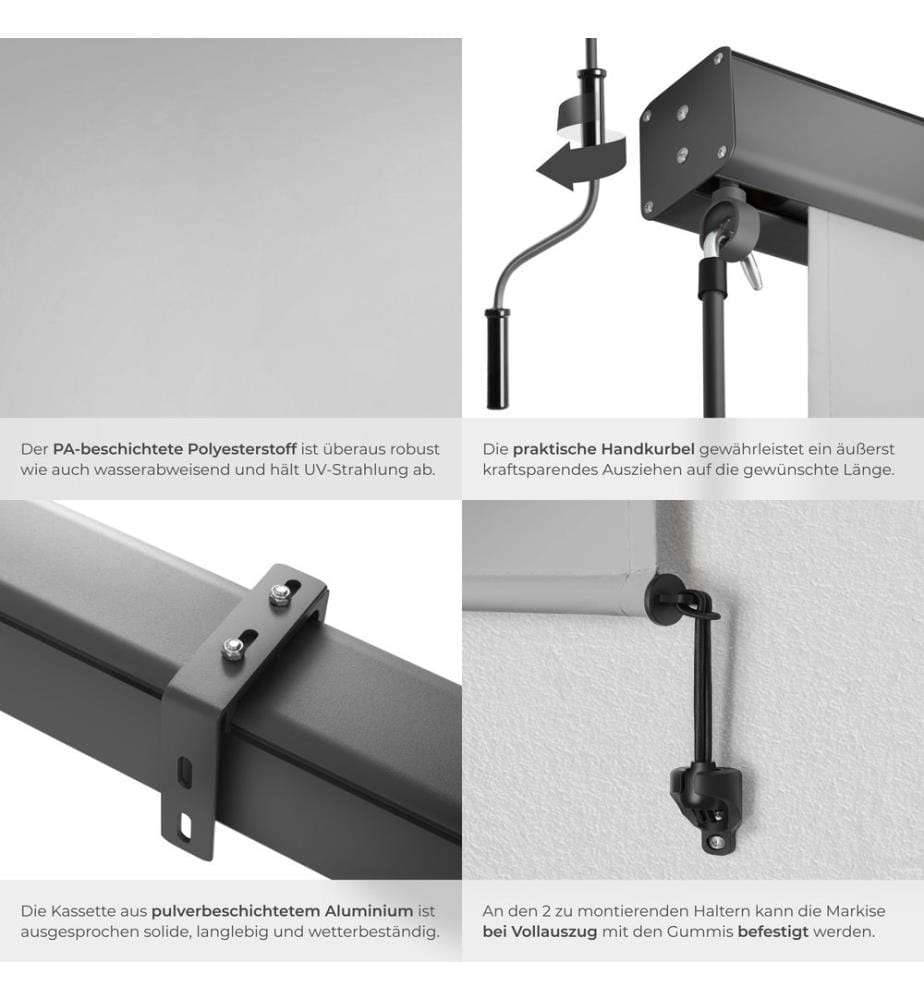 Der PA-beschichtete Polyesterstoff ist überaus robust wie auch wasserabweisend und hält UV-Strahlung ab.

Die praktische Handkurbel gewährleistet ein äußerst kraftsparendes Ausziehen auf die gewünschte Länge.

Die Kassette aus pulverbeschichtetem Aluminium ist ausgesprochen solide, langlebig und wetterbeständig.

An den 2 zu montierenden Haltern kann die Markise bei Vollauszug mit den Gummis befestigt werden.