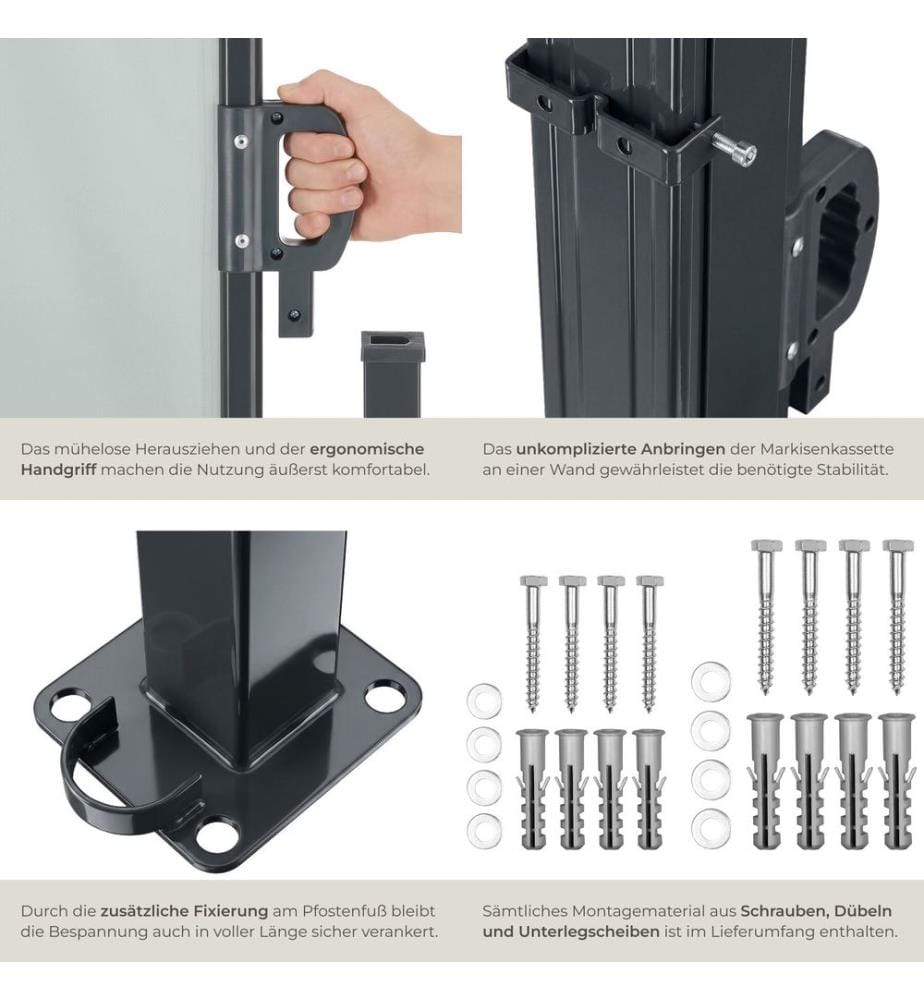 Das mühelose Herausziehen und der ergonomische Handgriff machen die Nutzung äußerst komfortabel.

Das unkomplizierte Anbringen der Markisenkassette an einer Wand gewährleistet die benötigte Stabilität.

Durch die zusätzliche Fixierung am Pfostenfuß bleibt die Bespannung auch in voller Länge sicher verankert.

Sämtliches Montagematerial aus Schrauben, Dübeln und Unterlegscheiben ist im Lieferumfang enthalten.