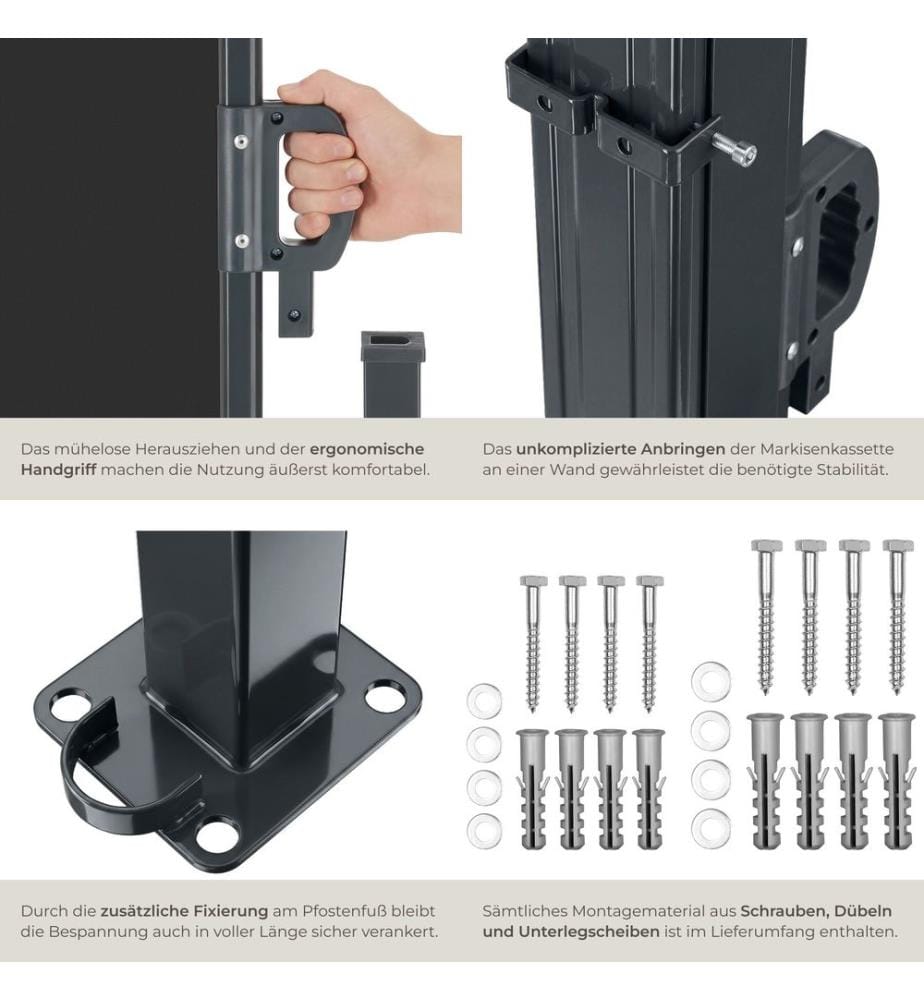 Das mühelose Herausziehen und der ergonomische Handgriff machen die Nutzung äußerst komfortabel.

Das unkomplizierte Anbringen der Markisenkassette an einer Wand gewährleistet die benötigte Stabilität.

Durch die zusätzliche Fixierung am Pfostenfuß bleibt die Bespannung auch in voller Länge sicher verankert.

Sämtliches Montagematerial aus Schrauben, Dübeln und Unterlegscheiben ist im Lieferumfang enthalten.