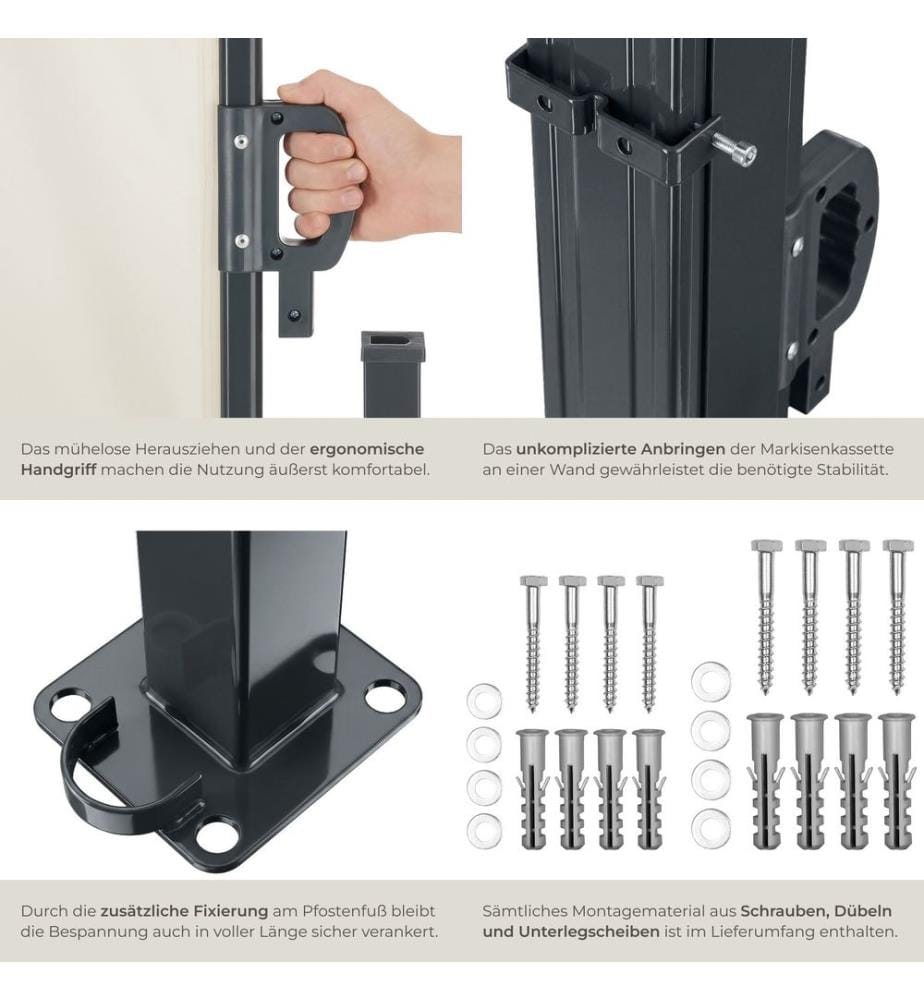 Das mühelose Herausziehen und der ergonomische Handgriff machen die Nutzung äußerst komfortabel.

Das unkomplizierte Anbringen der Markisenkassette an einer Wand gewährleistet die benötigte Stabilität.

Durch die zusätzliche Fixierung am Pfostenfuß bleibt die Bespannung auch in voller Länge sicher verankert.

Sämtliches Montagematerial aus Schrauben, Dübeln und Unterlegscheiben ist im Lieferumfang enthalten.