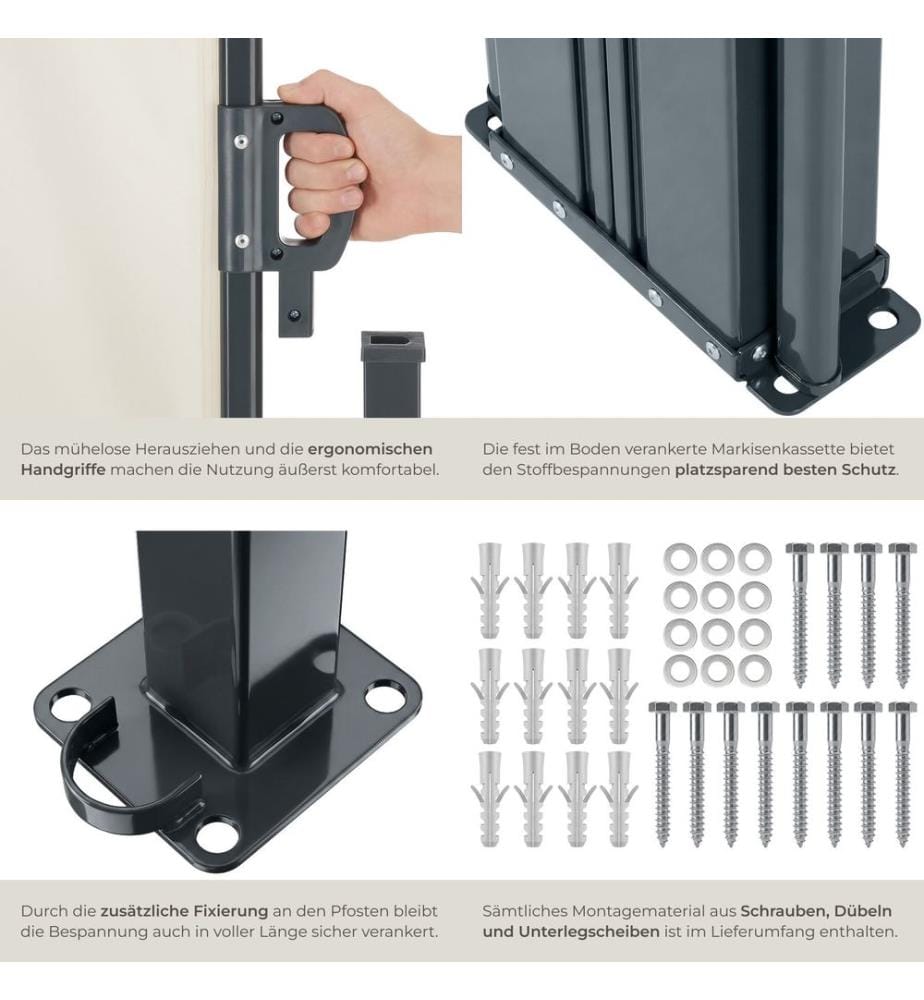 Das mühelose Herausziehen und die ergonomischen Handgriffe machen die Nutzung äußerst komfortabel.

Die fest im Boden verankerte Markisenkassette bietet den Stoffbespannungen platzsparend besten Schutz.

Durch die zusätzliche Fixierung an den Pfosten bleibt die Bespannung auch in voller Länge sicher verankert.

Sämtliches Montagematerial aus Schrauben, Dübeln und Unterlegscheiben ist im Lieferumfang enthalten.