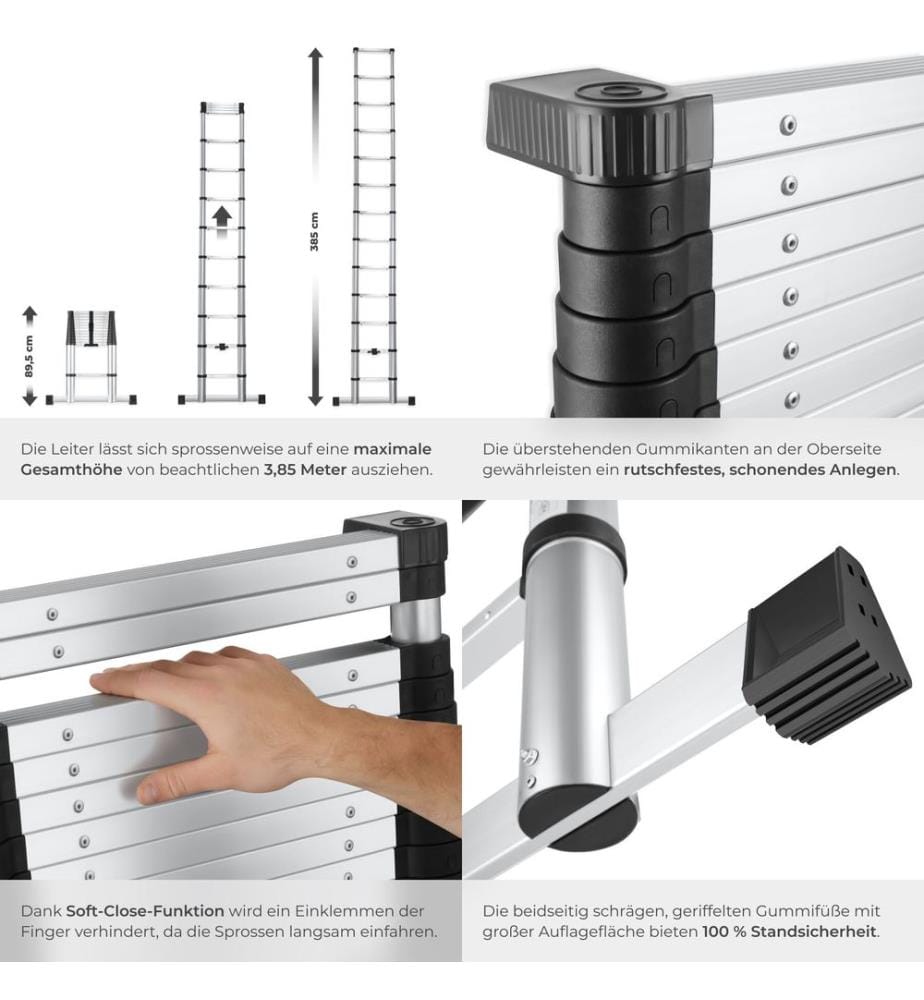 89,5 cm

385 cm

Die Leiter lässt sich sprossenweise auf eine maximale Gesamthöhe von beachtlichen 3,85 Meter ausziehen.

Die überstehenden Gummikanten an der Oberseite gewährleisten ein rutschfestes, schonendes Anlegen.

Dank Soft-Close-Funktion wird ein Einklemmen der Finger verhindert, da die Sprossen langsam einfahren.

Die beidseitig schrägen, geriffelten Gummifüße mit großer Auflagefläche bieten 100 % Standsicherheit.