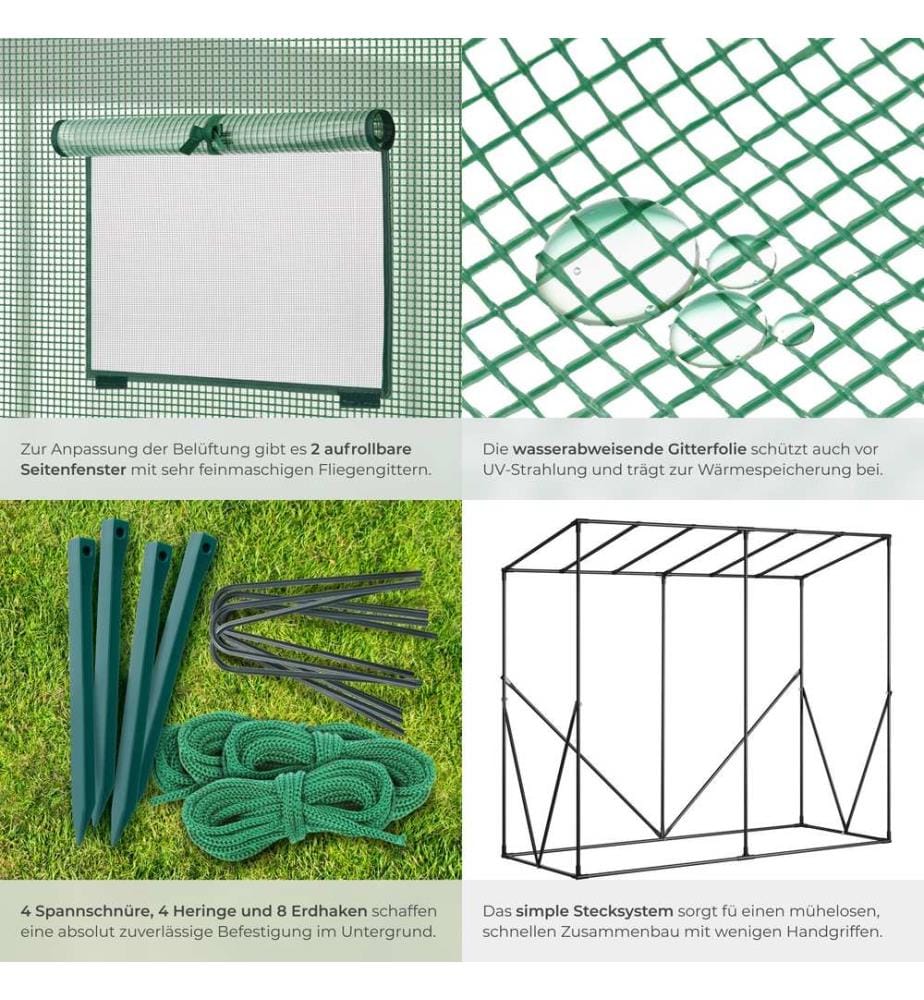 Zur Anpassung der Belüftung gibt es 2 aufrollbare Seitenfenster mit sehr feinmaschigen Fliegengittern.

Die wasserabweisende Gitterfolie schützt auch vor UV-Strahlung und trägt zur Wärmespeicherung bei.

4 Spannschnüre, 4 Heringe und 8 Erdhaken schaffen eine absolut zuverlässige Befestigung im Untergrund.

Das simple Stecksystem sorgt fü einen mühelosen, schnellen Zusammenbau mit wenigen Handgriffen.