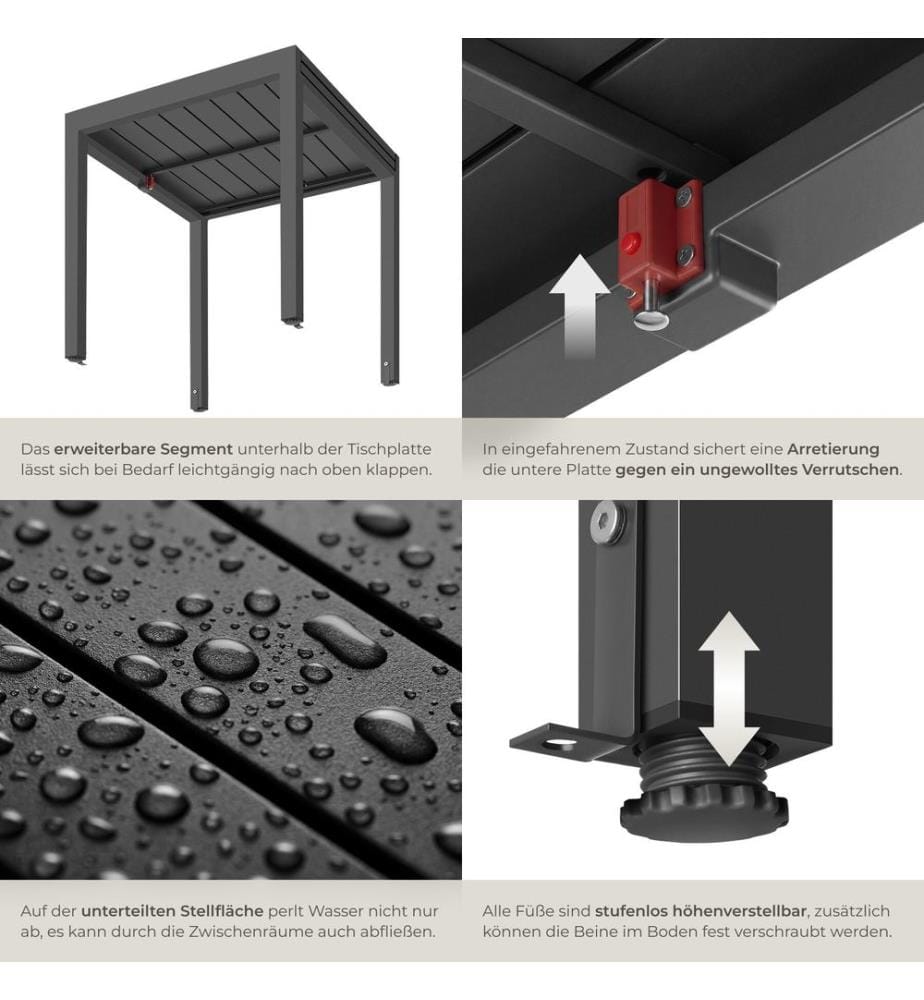 Das erweiterbare Segment unterhalb der Tischplatte lässt sich bei Bedarf leichtgängig nach oben klappen.

In eingefahrenem Zustand sichert eine Arretierung die untere Platte gegen ein ungewolltes Verrutschen.

Auf der unterteilten Stellfläche perlt Wasser nicht nur ab, es kann durch die Zwischenräume auch abfließen.

Alle Füße sind stufenlos höhenverstellbar, zusätzlich können die Beine im Boden fest verschraubt werden.