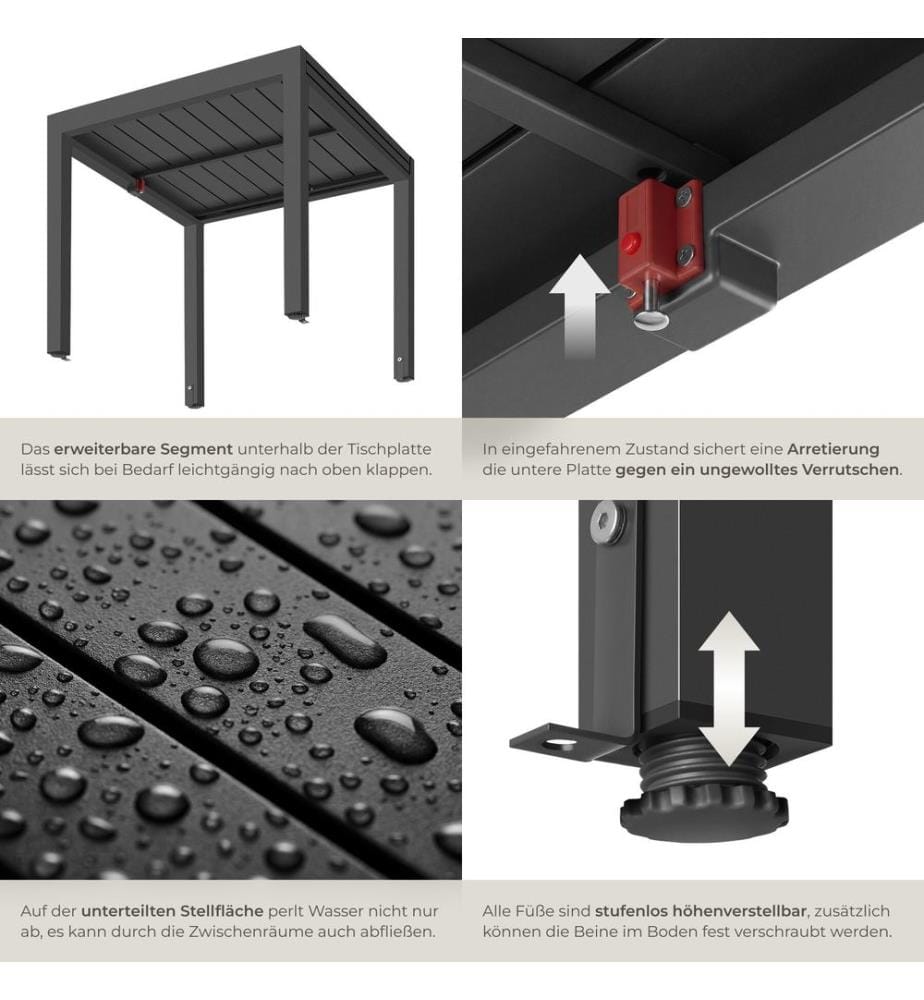 Das erweiterbare Segment unterhalb der Tischplatte lässt sich bei Bedarf leichtgängig nach oben klappen.

In eingefahrenem Zustand sichert eine Arretierung die untere Platte gegen ein ungewolltes Verrutschen.

Auf der unterteilten Stellfläche perlt Wasser nicht nur ab, es kann durch die Zwischenräume auch abfließen.

Alle Füße sind stufenlos höhenverstellbar, zusätzlich können die Beine im Boden fest verschraubt werden.