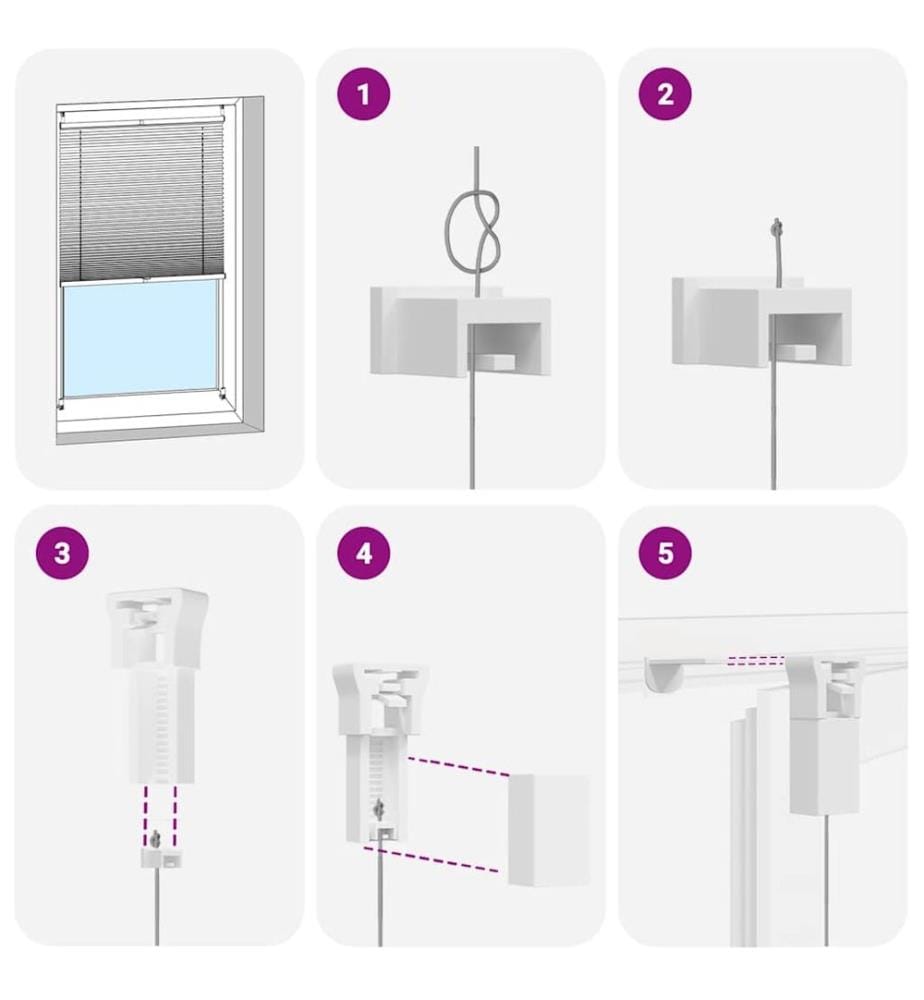 1

2

3

4

5