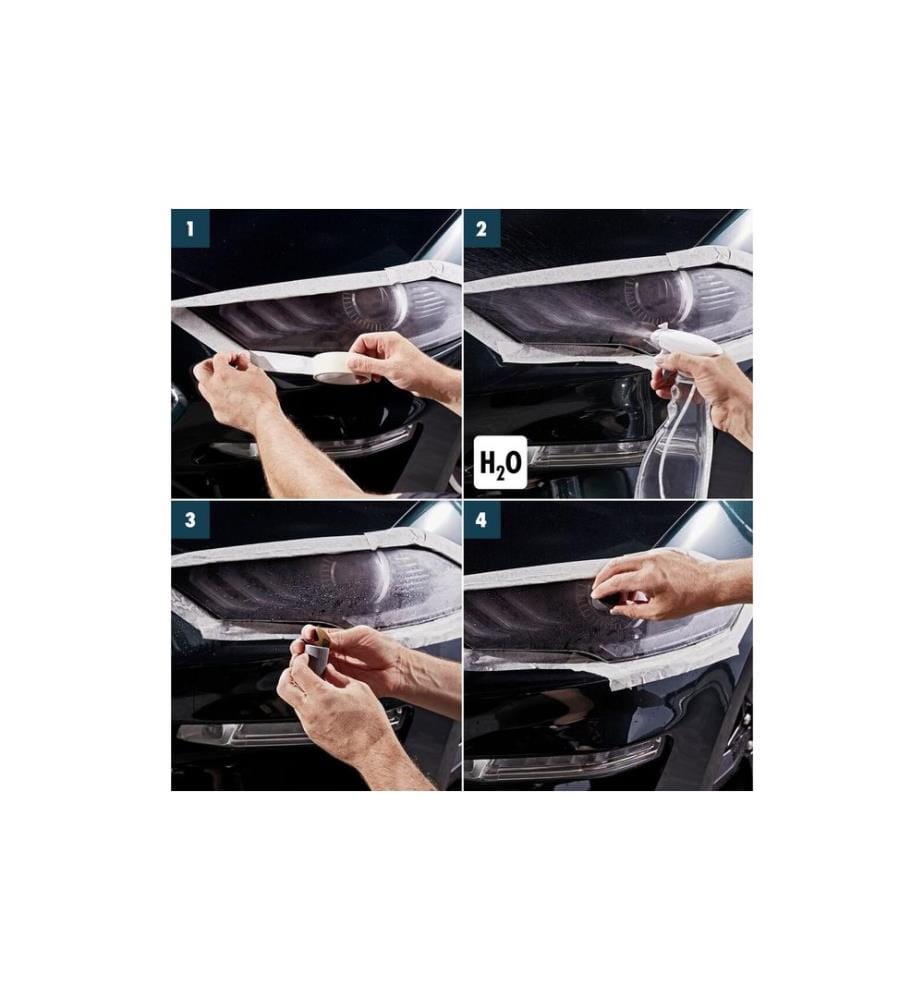 1

2

$H_2O$

3

4