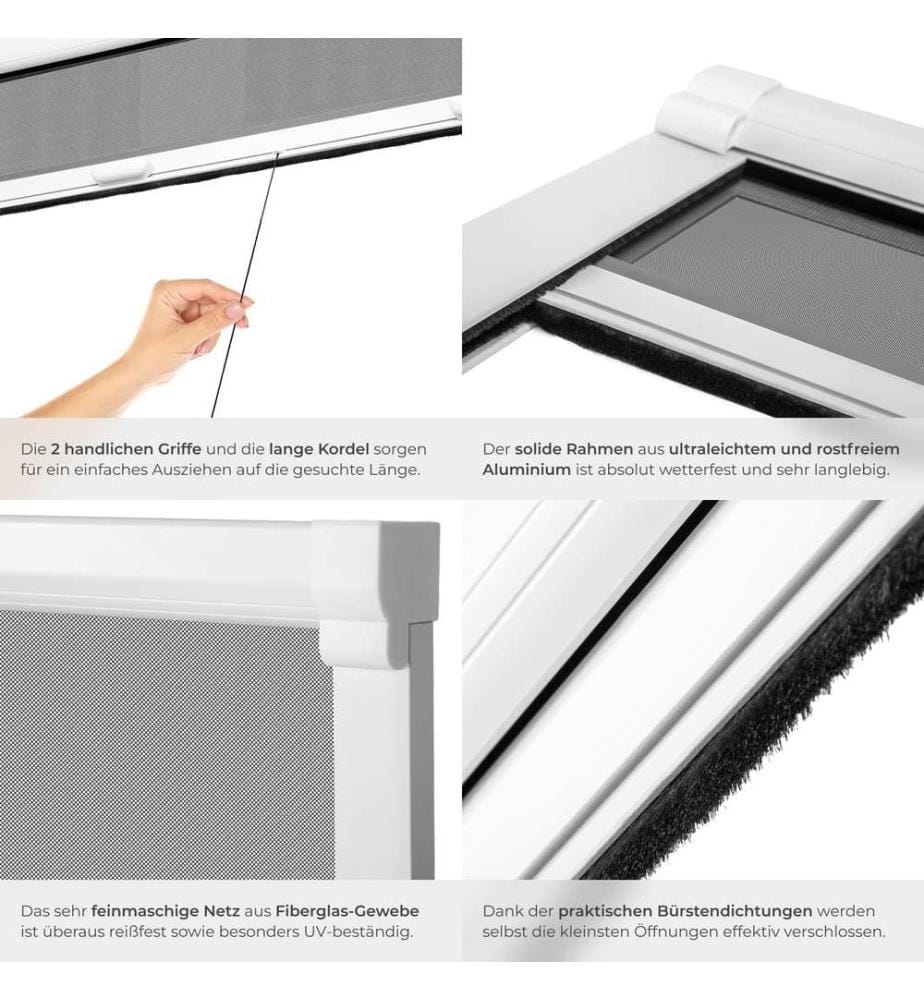 Die 2 handlichen Griffe und die lange Kordel sorgen für ein einfaches Ausziehen auf die gesuchte Länge.

Der solide Rahmen aus ultraleichtem und rostfreiem Aluminium ist absolut wetterfest und sehr langlebig.

Das sehr feinmaschige Netz aus Fiberglas-Gewebe ist überaus reißfest sowie besonders UV-beständig.

Dank der praktischen Bürstendichtungen werden selbst die kleinsten Öffnungen effektiv verschlossen.