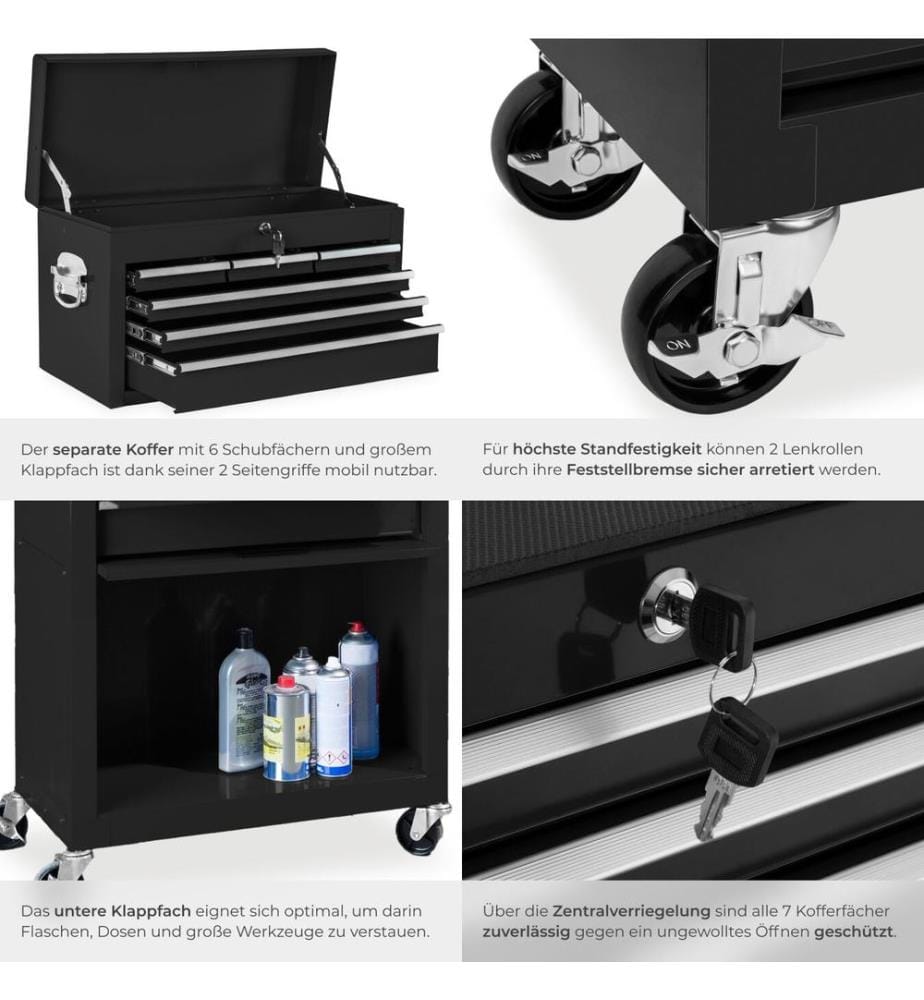 ON

ON

Der separate Koffer mit 6 Schubfächern und großem Klappfach ist dank seiner 2 Seitengriffe mobil nutzbar.

Für höchste Standfestigkeit können 2 Lenkrollen durch ihre Feststellbremse sicher arretiert werden.

Das untere Klappfach eignet sich optimal, um darin Flaschen, Dosen und große Werkzeuge zu verstauen.

Über die Zentralverriegelung sind alle 7 Kofferfächer zuverlässig gegen ein ungewolltes Öffnen geschützt.