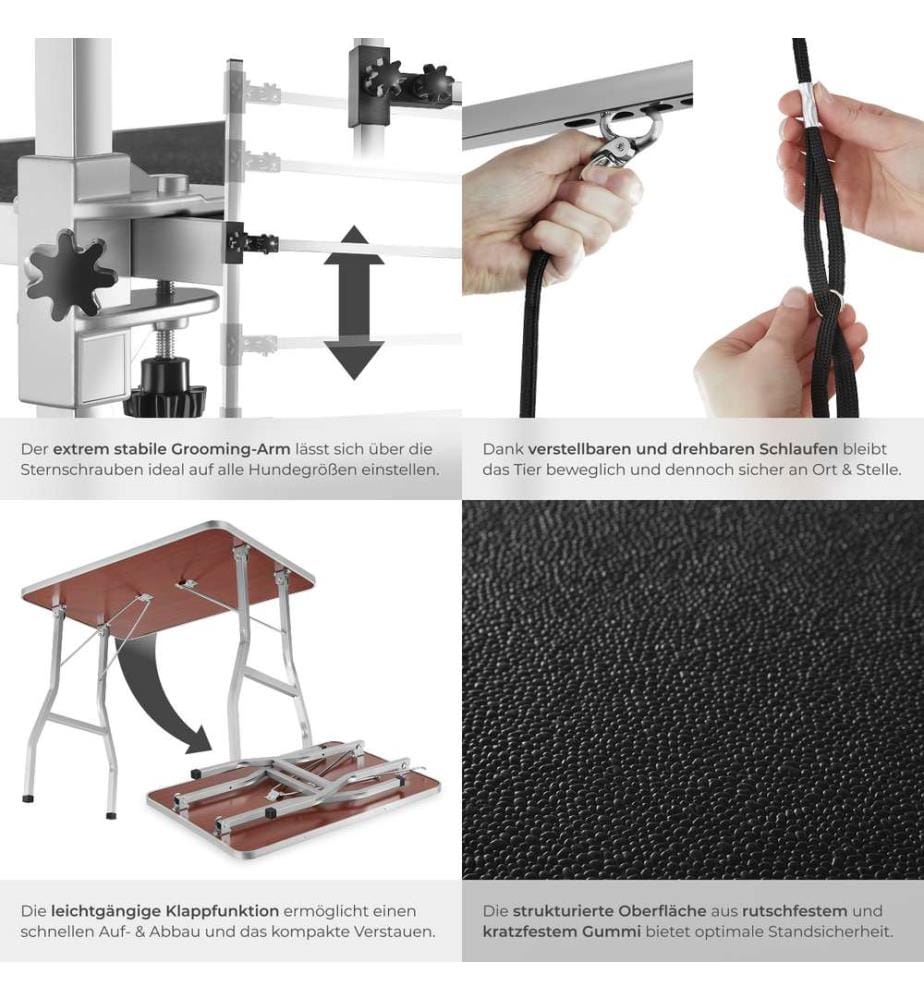 Der extrem stabile Grooming-Arm lässt sich über die Sternschrauben ideal auf alle Hundegrößen einstellen.

Dank verstellbaren und drehbaren Schlaufen bleibt das Tier beweglich und dennoch sicher an Ort & Stelle.

Die leichtgängige Klappfunktion ermöglicht einen schnellen Auf- & Abbau und das kompakte Verstauen.

Die strukturierte Oberfläche aus rutschfestem und kratzfestem Gummi bietet optimale Standsicherheit.