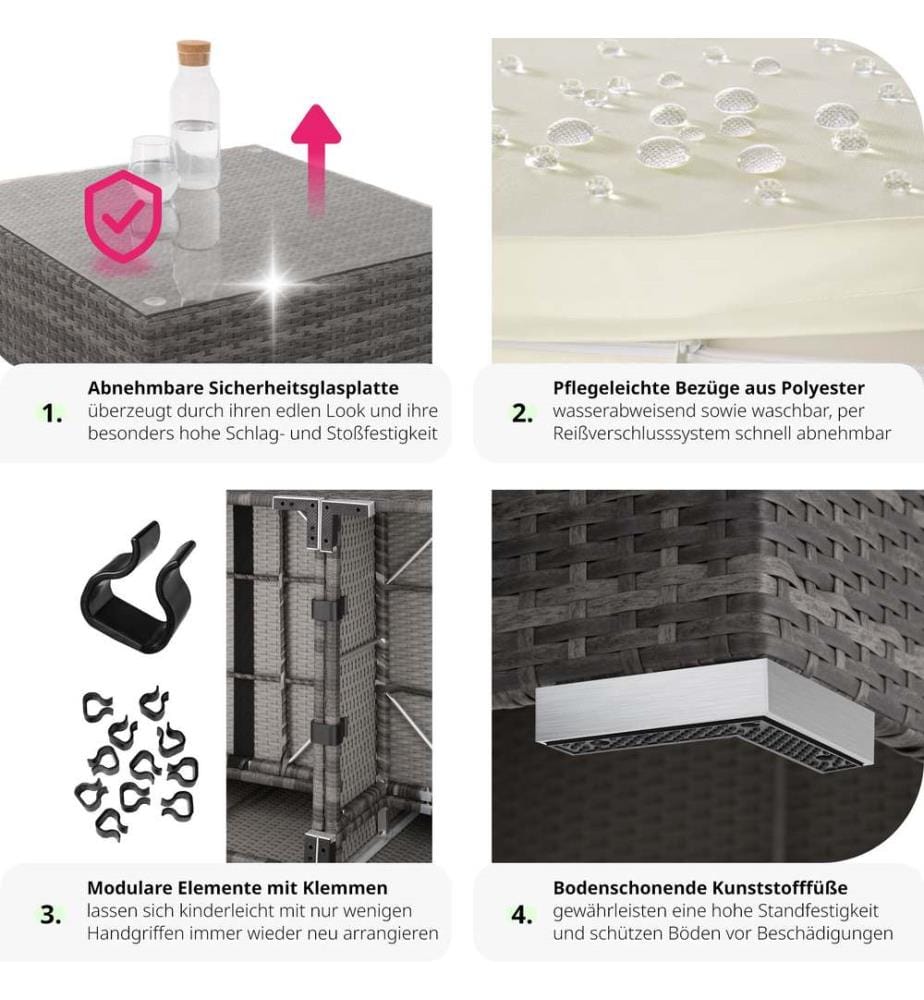 1. Abnehmbare Sicherheitsglasplatte
überzeugt durch ihren edlen Look und ihre besonders hohe Schlag- und Stoßfestigkeit

2. Pflegeleichte Bezüge aus Polyester
wasserabweisend sowie waschbar, per Reißverschlusssystem schnell abnehmbar

3. Modulare Elemente mit Klemmen
lassen sich kinderleicht mit nur wenigen Handgriffen immer wieder neu arrangieren

4. Bodenschonende Kunststofffüße
gewährleisten eine hohe Standfestigkeit und schützen Böden vor Beschädigungen