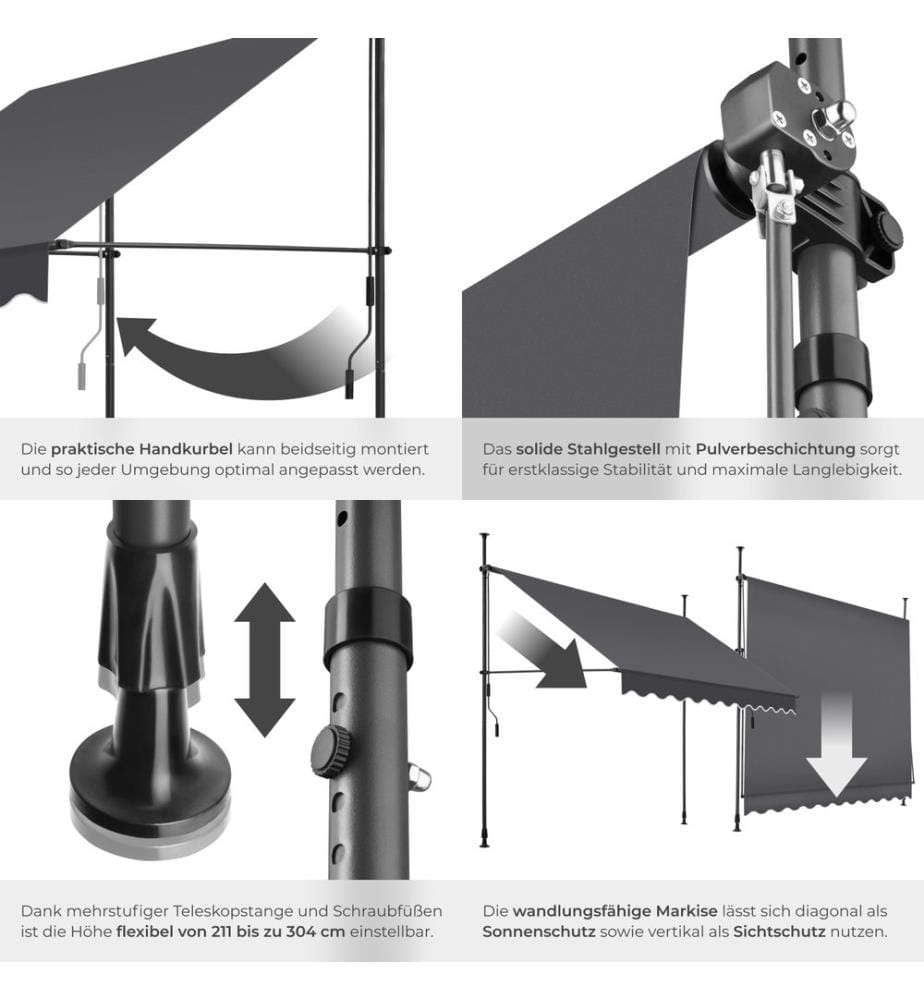 Die praktische Handkurbel kann beidseitig montiert und so jeder Umgebung optimal angepasst werden.

Das solide Stahlgestell mit Pulverbeschichtung sorgt für erstklassige Stabilität und maximale Langlebigkeit.

Dank mehrstufiger Teleskopstange und Schraubfüßen ist die Höhe flexibel von 211 bis zu 304 cm einstellbar.

Die wandlungsfähige Markise lässt sich diagonal als Sonnenschutz sowie vertikal als Sichtschutz nutzen.