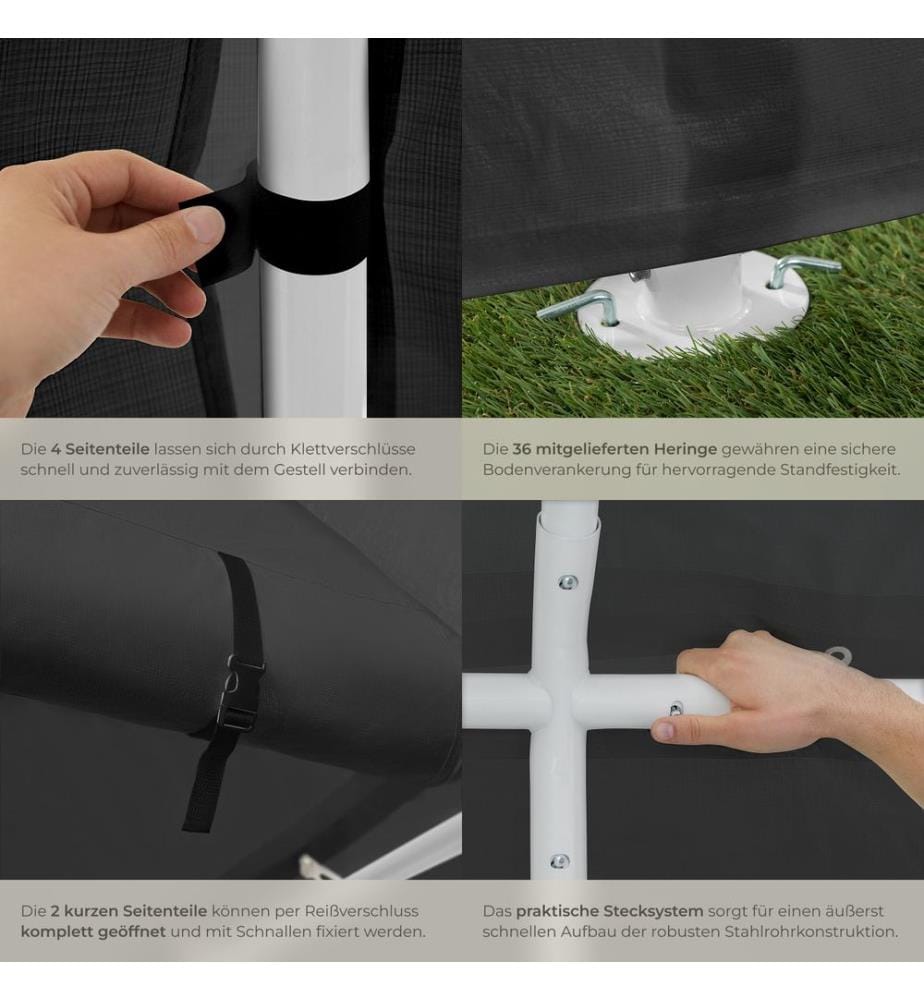 Die 4 Seitenteile lassen sich durch Klettverschlüsse schnell und zuverlässig mit dem Gestell verbinden.

Die 36 mitgelieferten Heringe gewähren eine sichere Bodenverankerung für hervorragende Standfestigkeit.

Die 2 kurzen Seitenteile können per Reißverschluss komplett geöffnet und mit Schnallen fixiert werden.

Das praktische Stecksystem sorgt für einen äußerst schnellen Aufbau der robusten Stahlrohrkonstruktion.