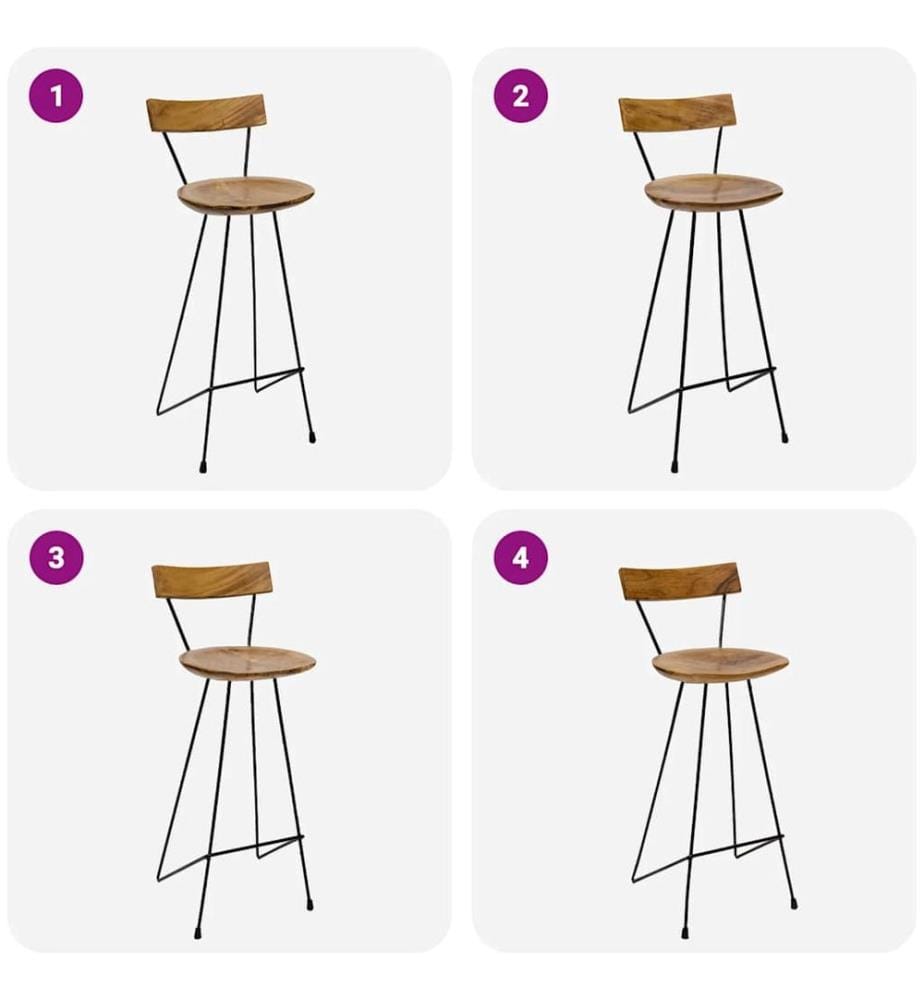 1

2

3

4