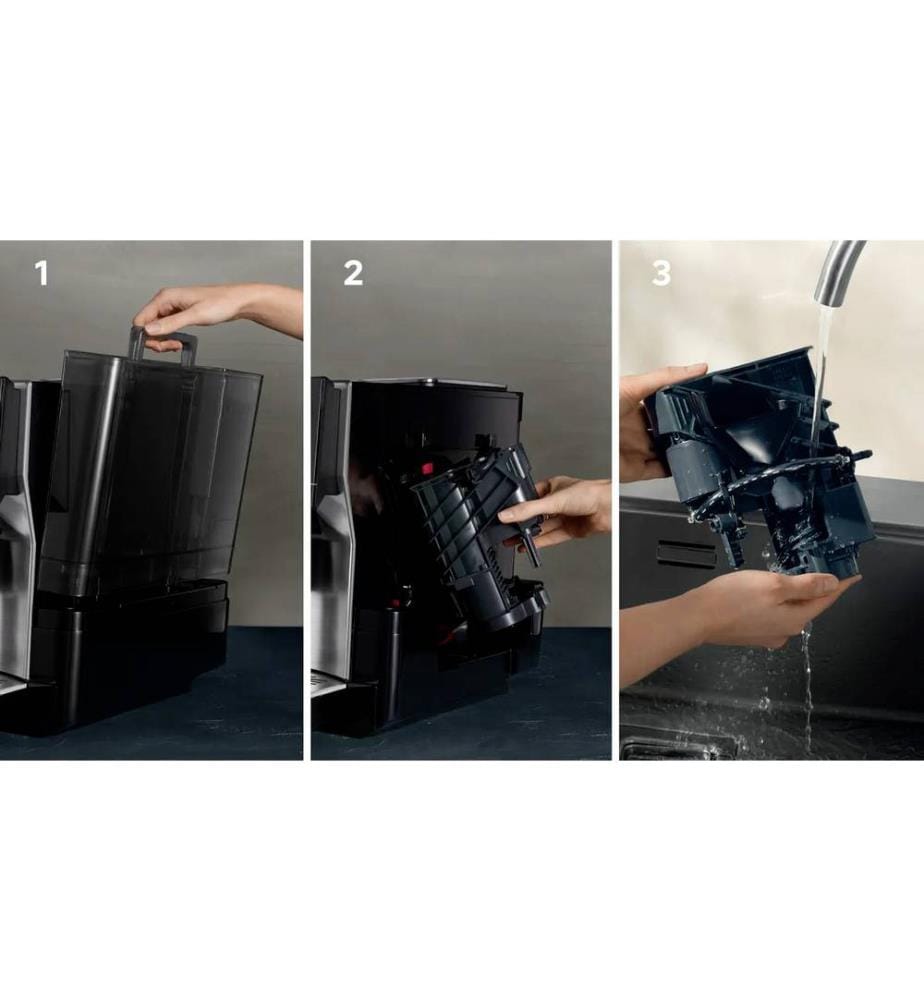 1

2

3