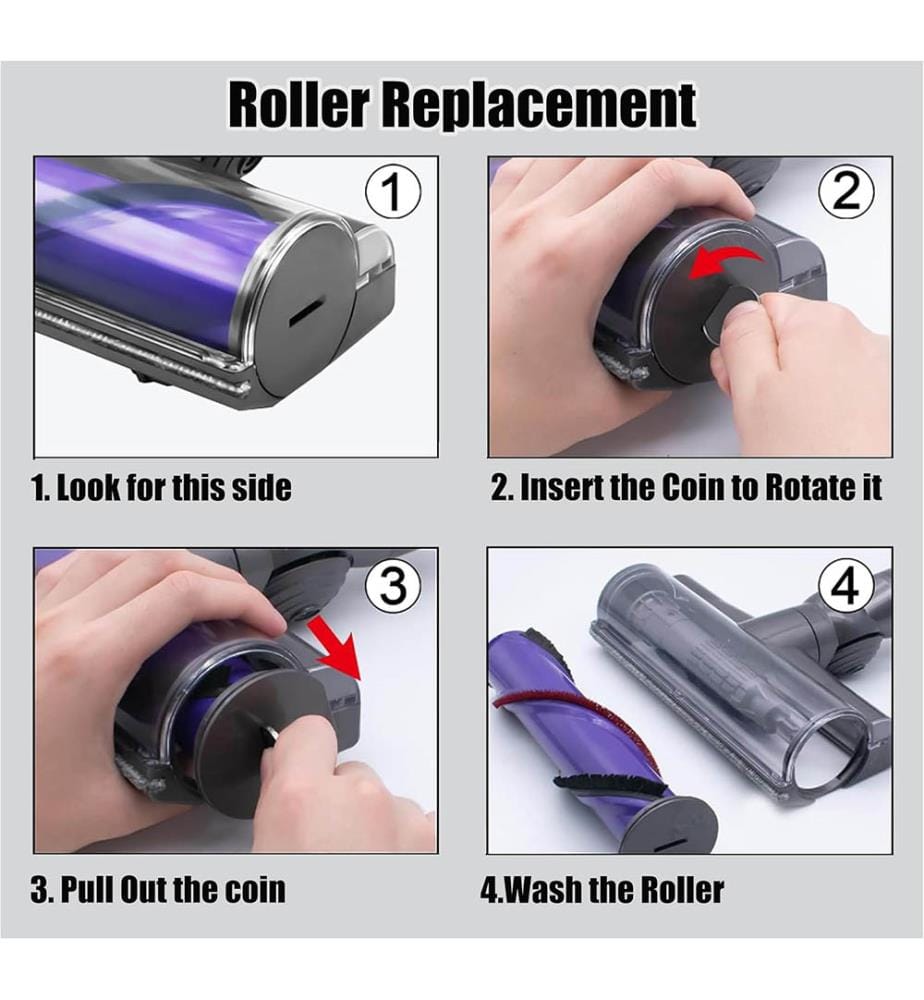 Roller Replacement

1

1. Look for this side

2

2. Insert the Coin to Rotate it

3

3. Pull Out the coin

4

4.Wash the Roller