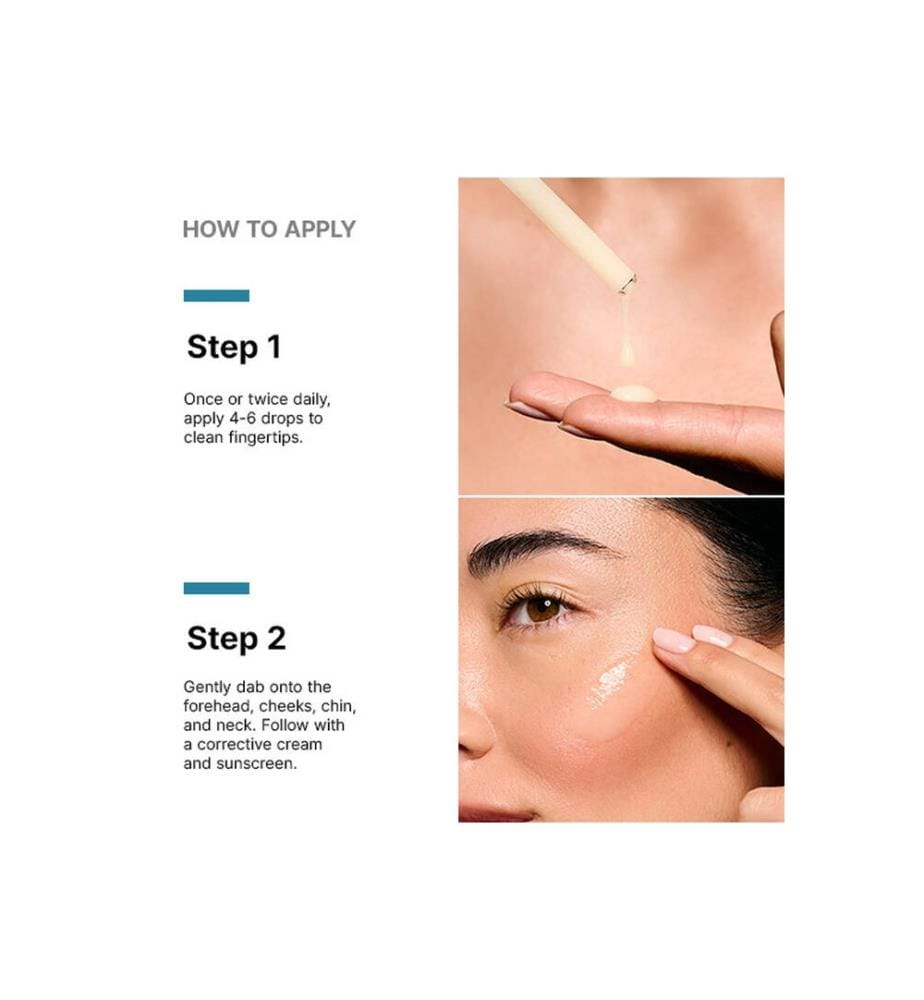 HOW TO APPLY

Step 1

Once or twice daily, apply 4-6 drops to clean fingertips.

Step 2

Gently dab onto the forehead, cheeks, chin, and neck. Follow with a corrective cream and sunscreen.